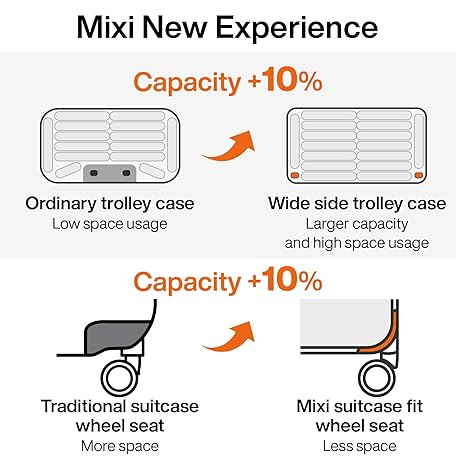 Mixi New Experience

Capacity +10%

Ordinary trolley case
Low space usage

Wide side trolley case
Larger capacity and high space usage

Capacity +10%

Traditional suitcase wheel seat
More space

Mixi suitcase fit wheel seat
Less space