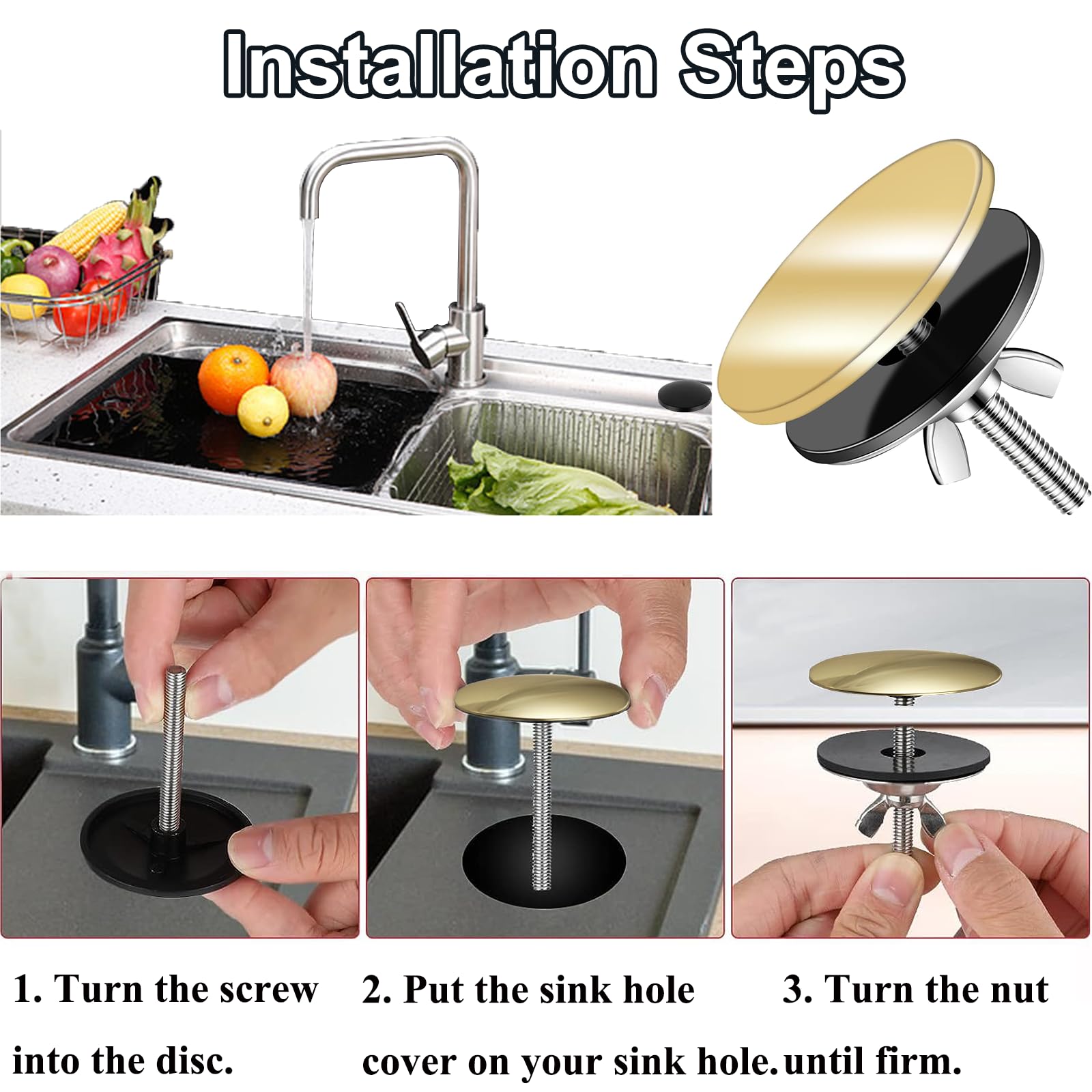 Installation Steps

1. Turn the screw into the disc.

2. Put the sink hole cover on your sink hole.

3. Turn the nut until firm.