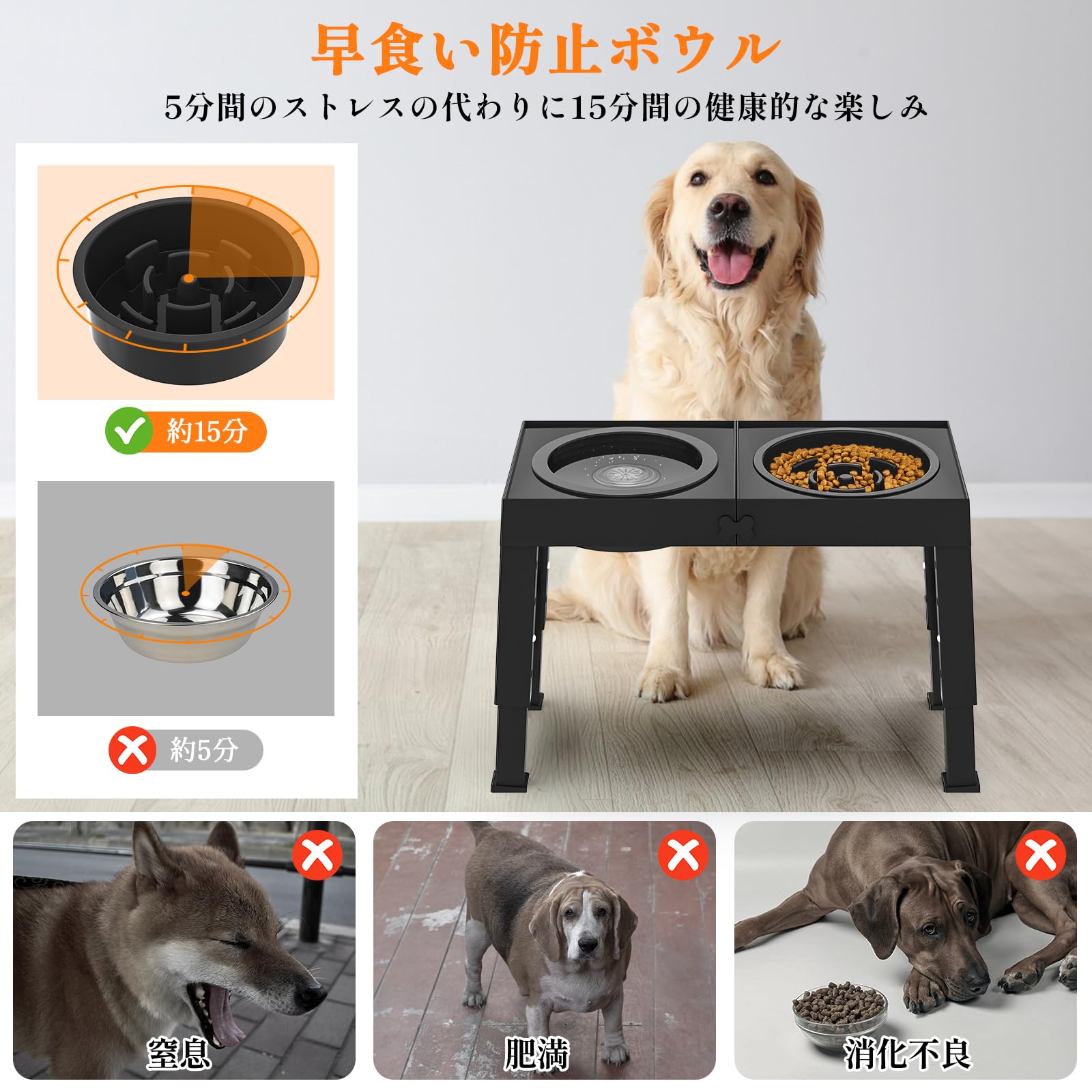 早食い防止ボウル

5分間のストレスの代わりに15分間の健康的な楽しみ

約15分

約5分

窒息

肥満

消化不良