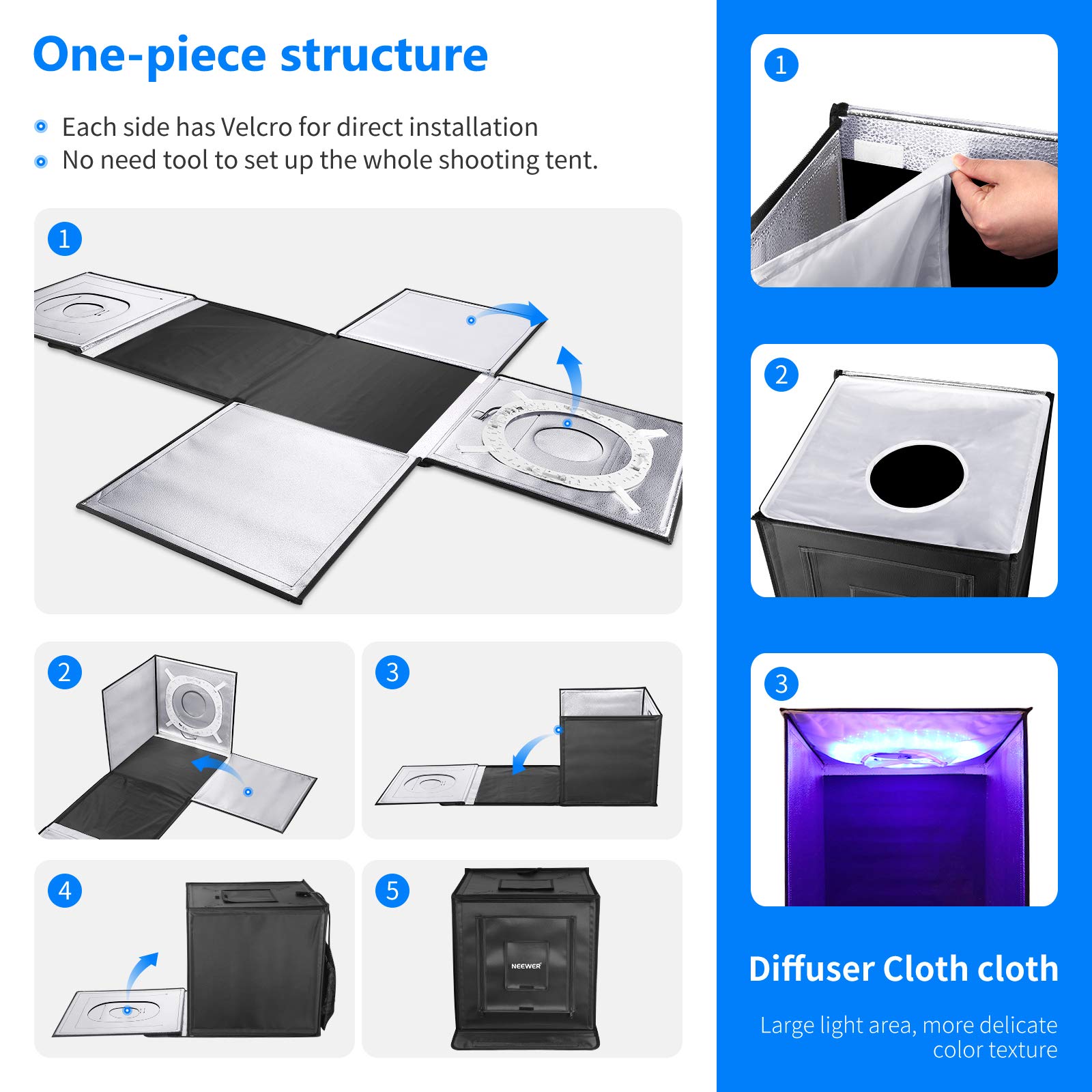 One-piece structure

Each side has Velcro for direct installation
No need tool to set up the whole shooting tent.

1

2

3

4

5

NEEWER

1

2

3

Diffuser Cloth cloth

Large light area, more delicate color texture