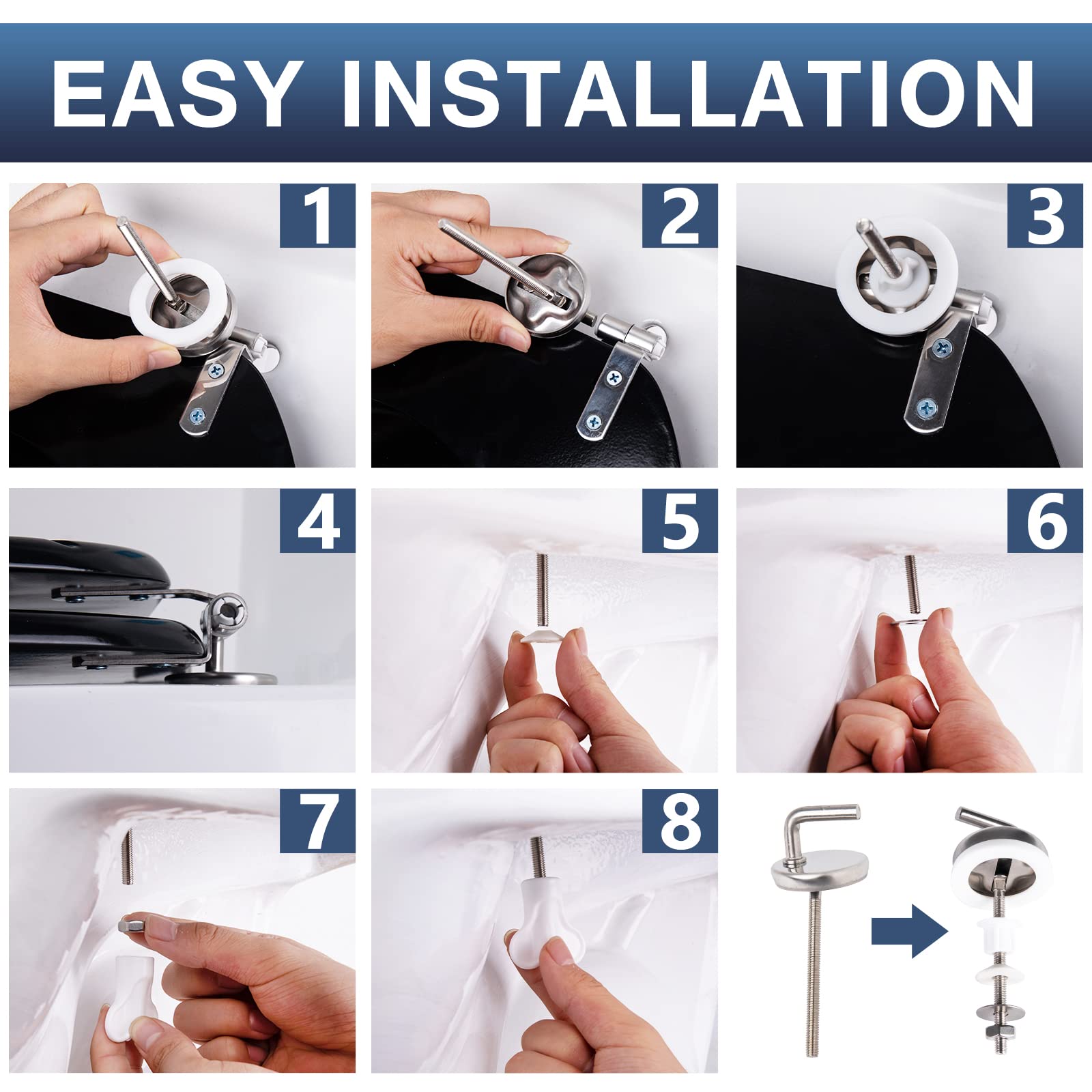 EASY INSTALLATION

1

2

3

4

5

6

7

8