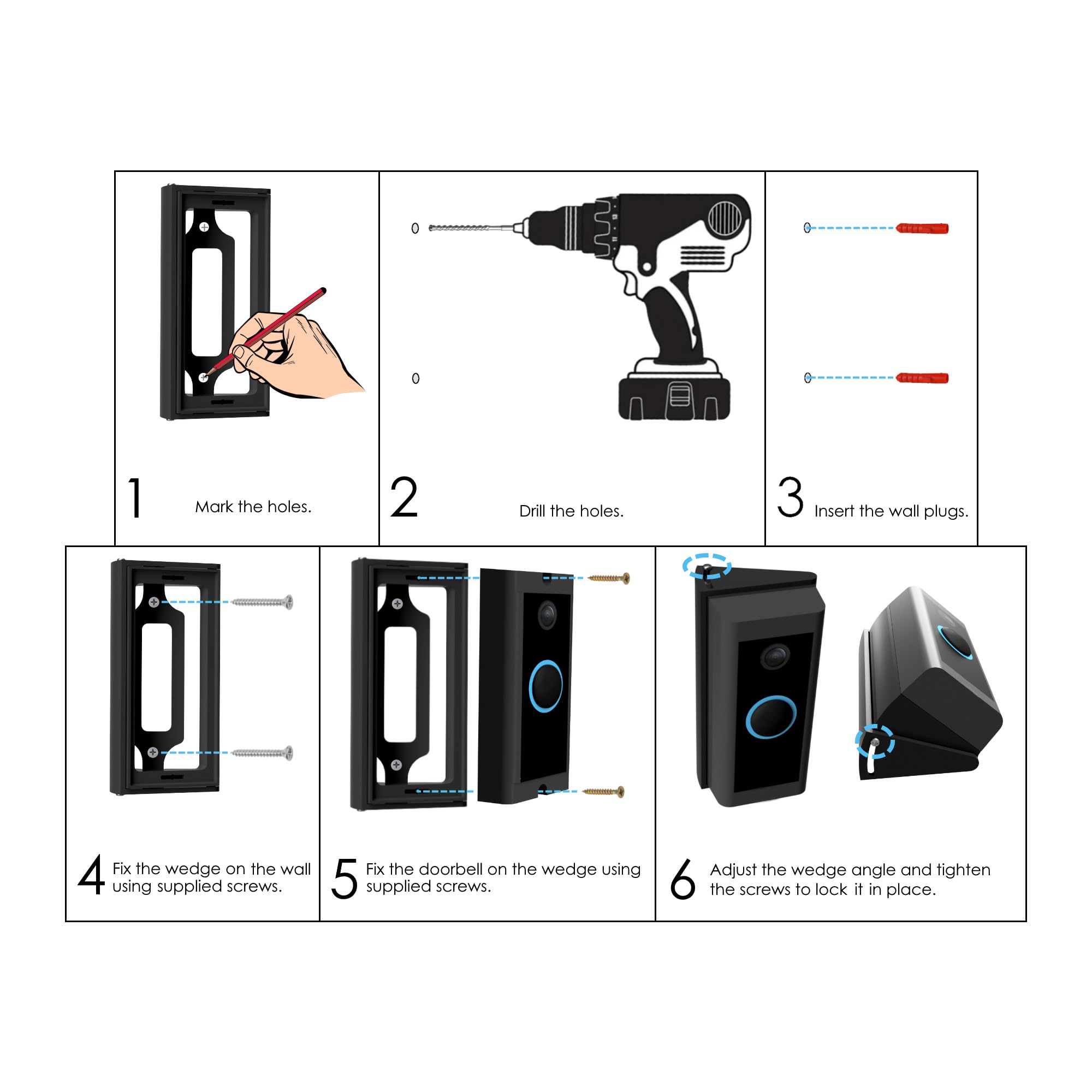 1 Mark the holes.

2 Drill the holes.

3 Insert the wall plugs.

4 Fix the wedge on the wall using supplied screws.

5 Fix the doorbell on the wedge using supplied screws.

6 Adjust the wedge angle and tighten the screws to lock it in place.