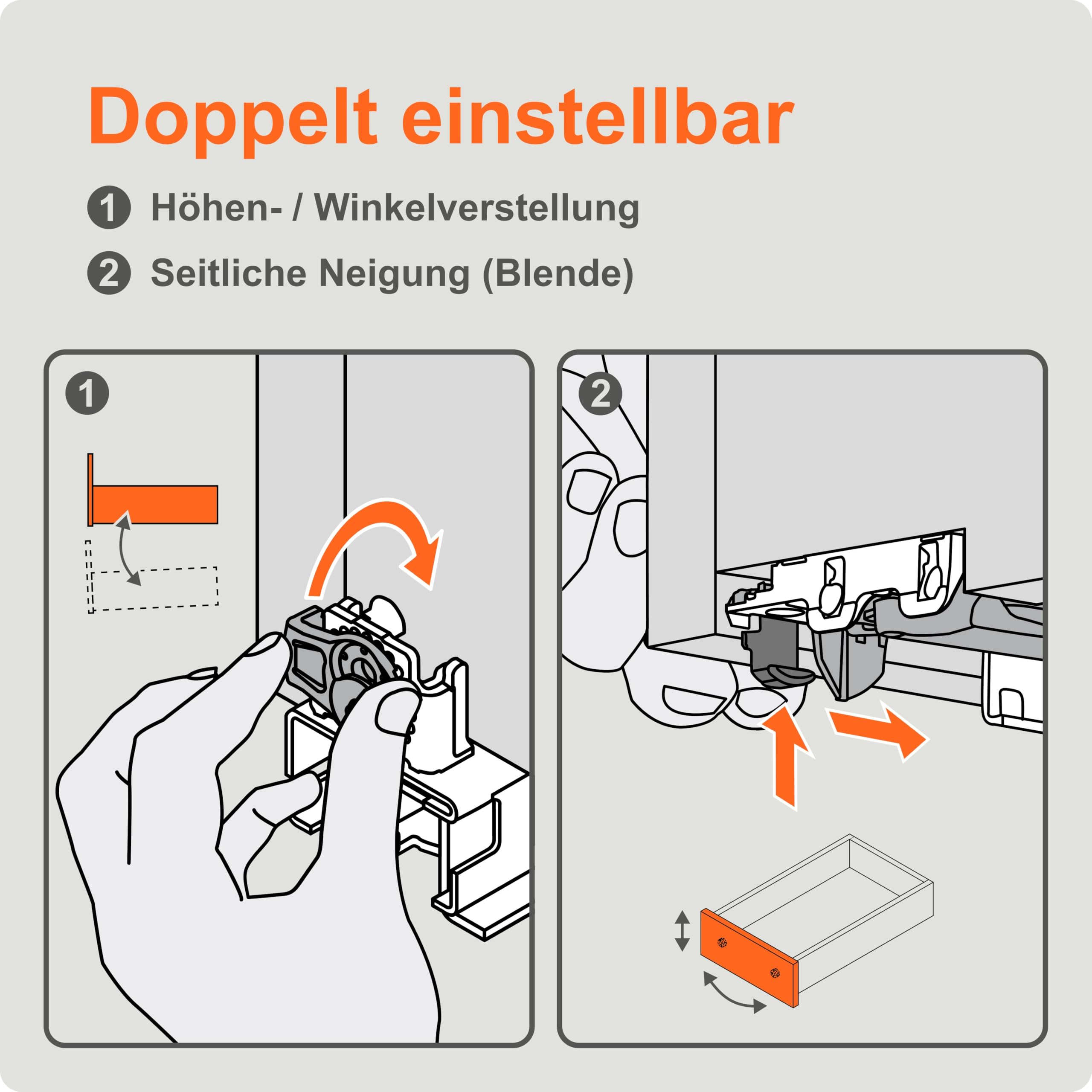 Doppelt einstellbar

1 Höhen- / Winkelverstellung

2 Seitliche Neigung (Blende)

1

2