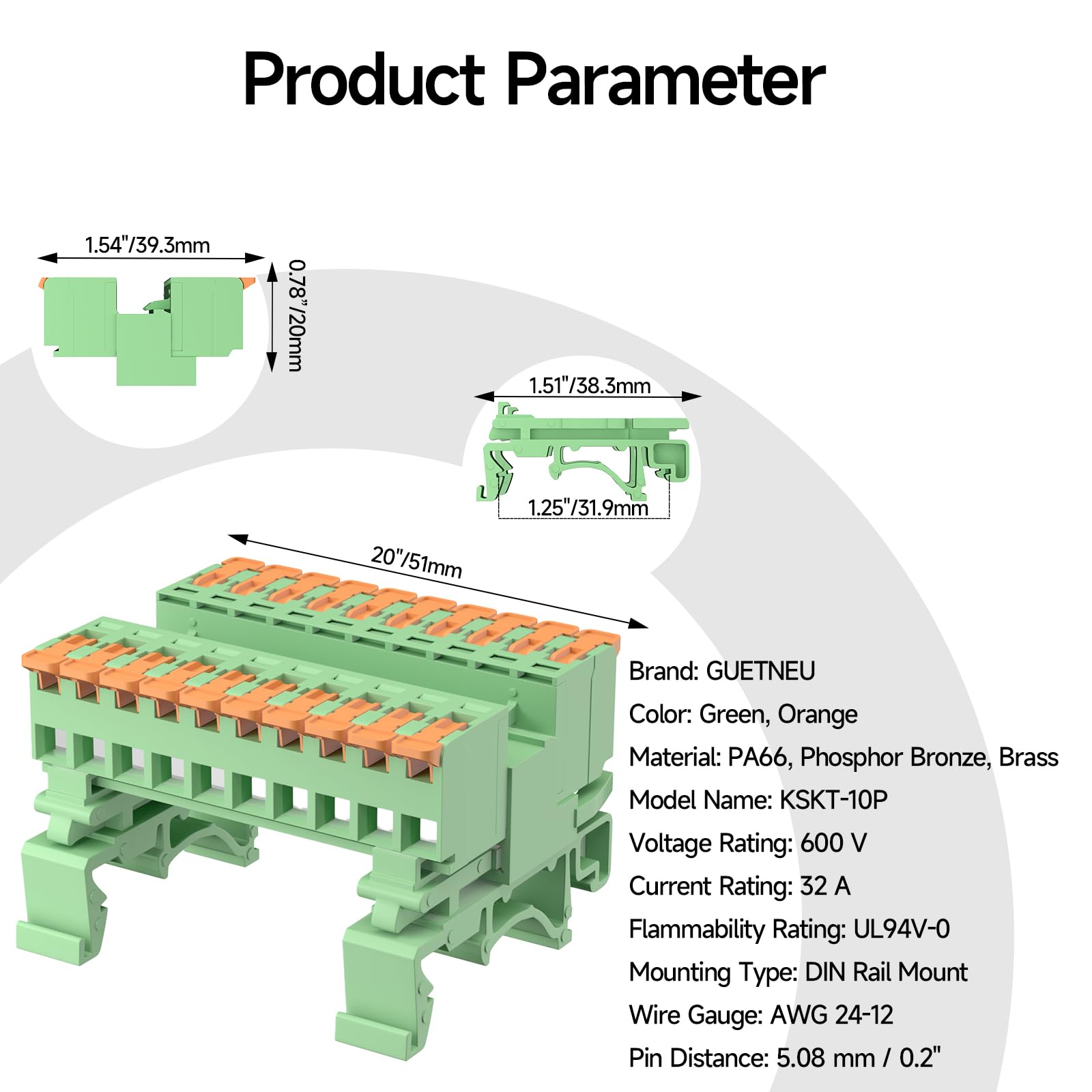 Product Parameter

1.54"/39.3mm

0.78"/20mm

1.51"/38.3mm

1.25"/31.9mm

20"/51mm

Brand: GUETNEU

Color: Green, Orange

Material: PA66, Phosphor Bronze, Brass

Model Name: KSKT-10P

Voltage Rating: 600 V

Current Rating: 32 A

Flammability Rating: UL94V-0

Mounting Type: DIN Rail Mount

Wire Gauge: AWG 24-12

Pin Distance: 5.08 mm / 0.2"