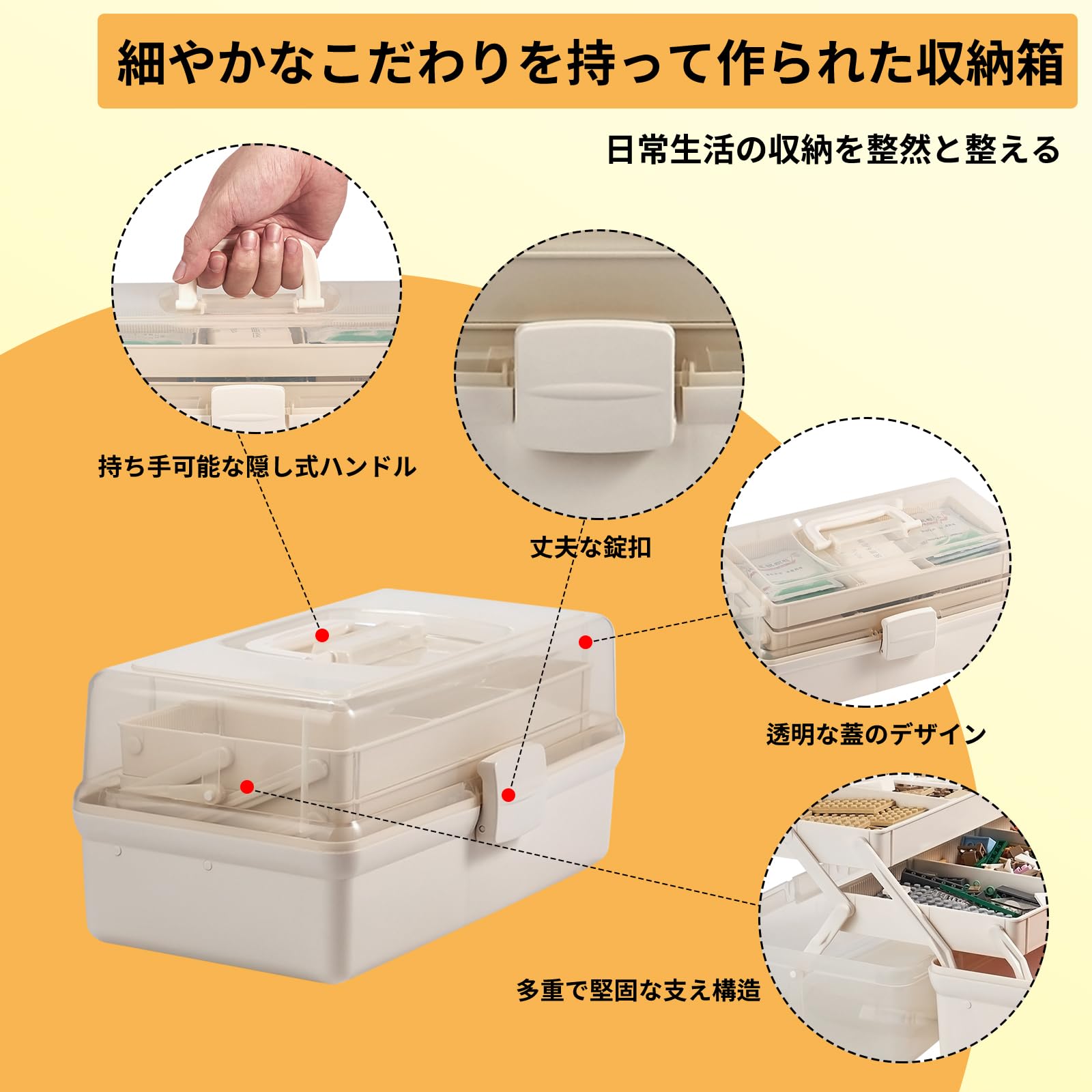 細やかなこだわりを持って作られた収納箱

日常生活の収納を整然と整える

持ち手可能な隠し式ハンドル

丈夫な錠扣

透明な蓋のデザイン

多重で堅固な支え構造