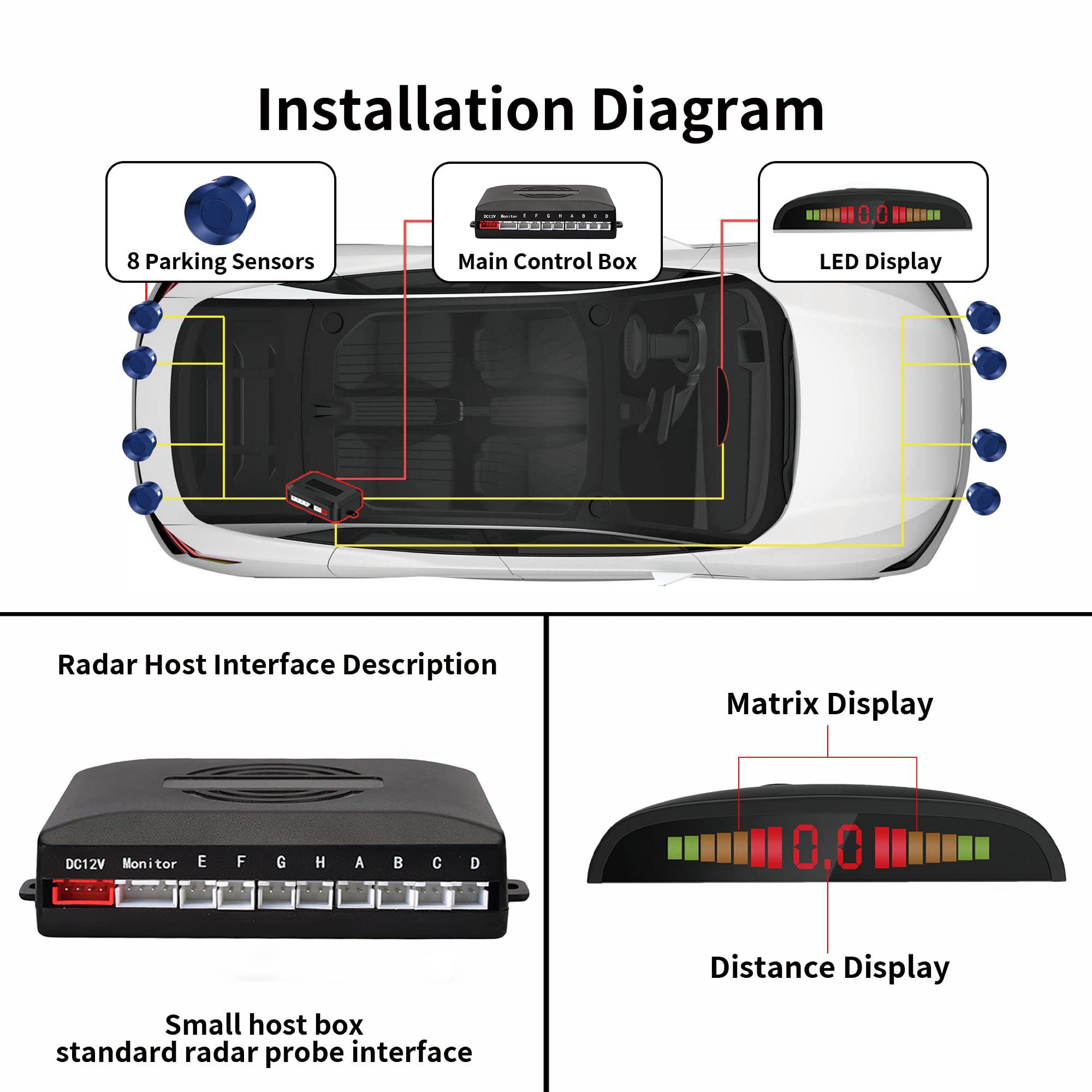 Installation Diagram

8 Parking Sensors

DC12V Monitor E F G H A B C D

Main Control Box

0.0

LED Display

Radar Host Interface Description

DC12V Monitor E F G H A B C D

Small host box
standard radar probe interface

Matrix Display

0.0

Distance Display