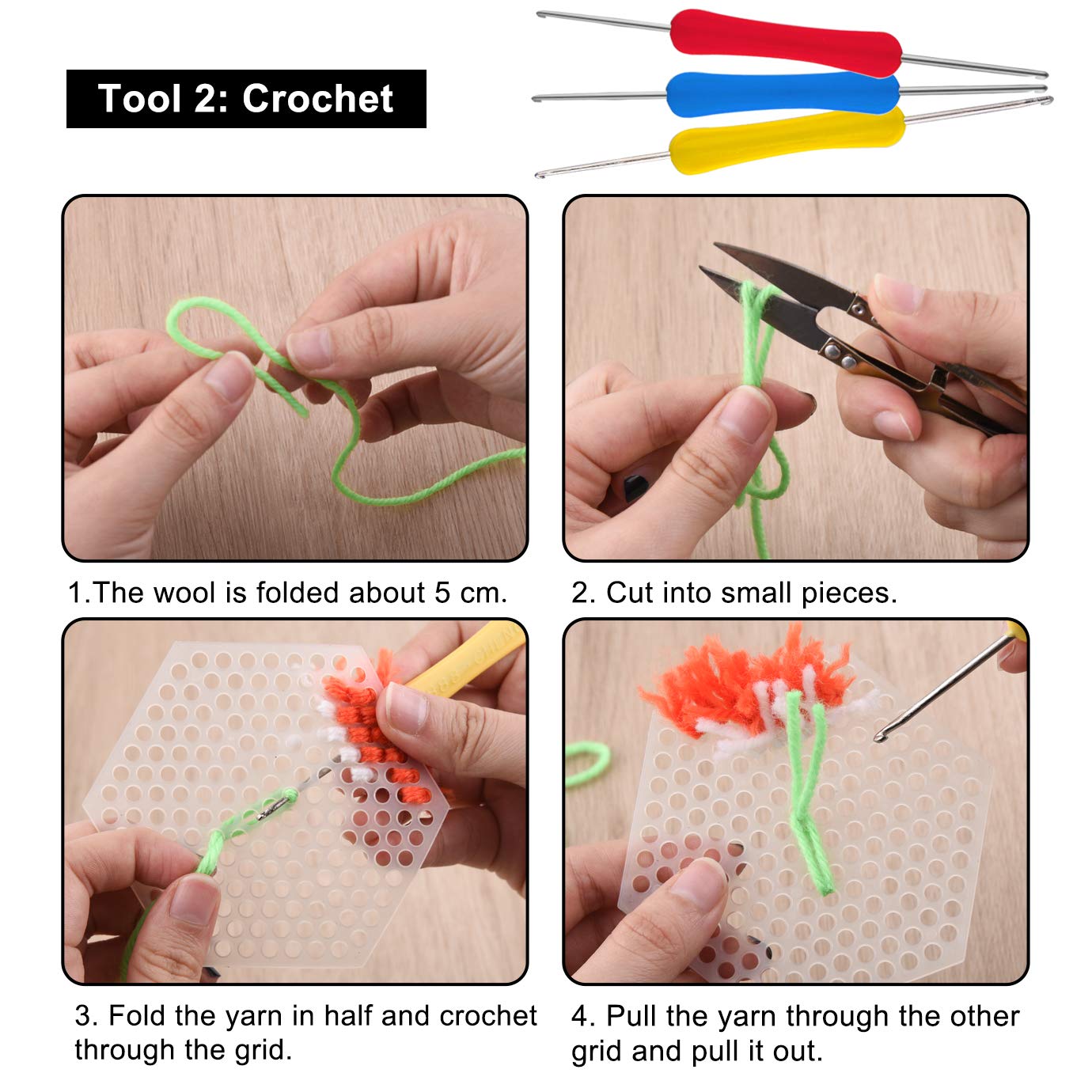 Tool 2: Crochet

1.The wool is folded about 5 cm.

2. Cut into small pieces.

3. Fold the yarn in half and crochet through the grid.

4. Pull the yarn through the other grid and pull it out.