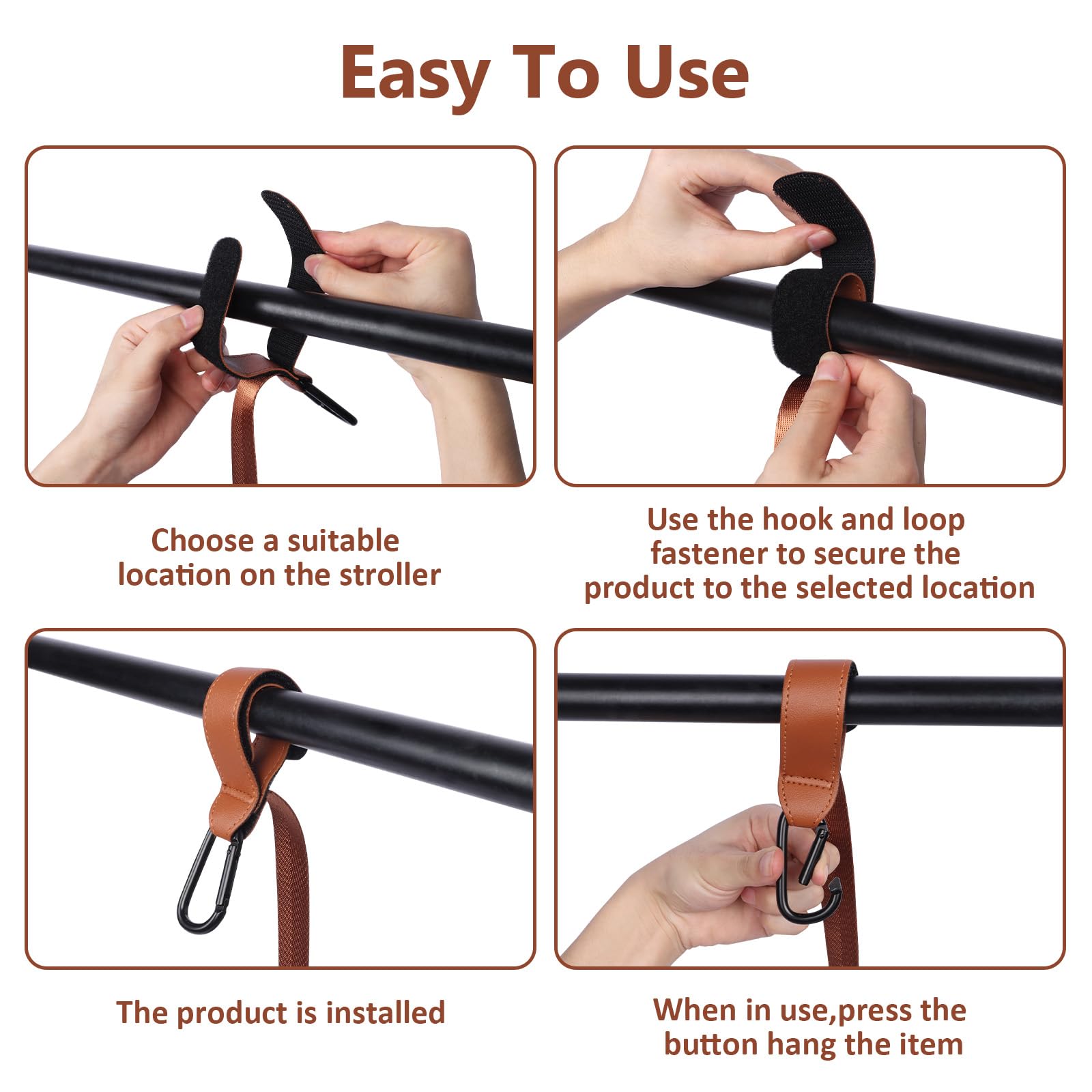 Easy To Use

Choose a suitable location on the stroller

Use the hook and loop fastener to secure the product to the selected location

The product is installed

When in use,press the button hang the item