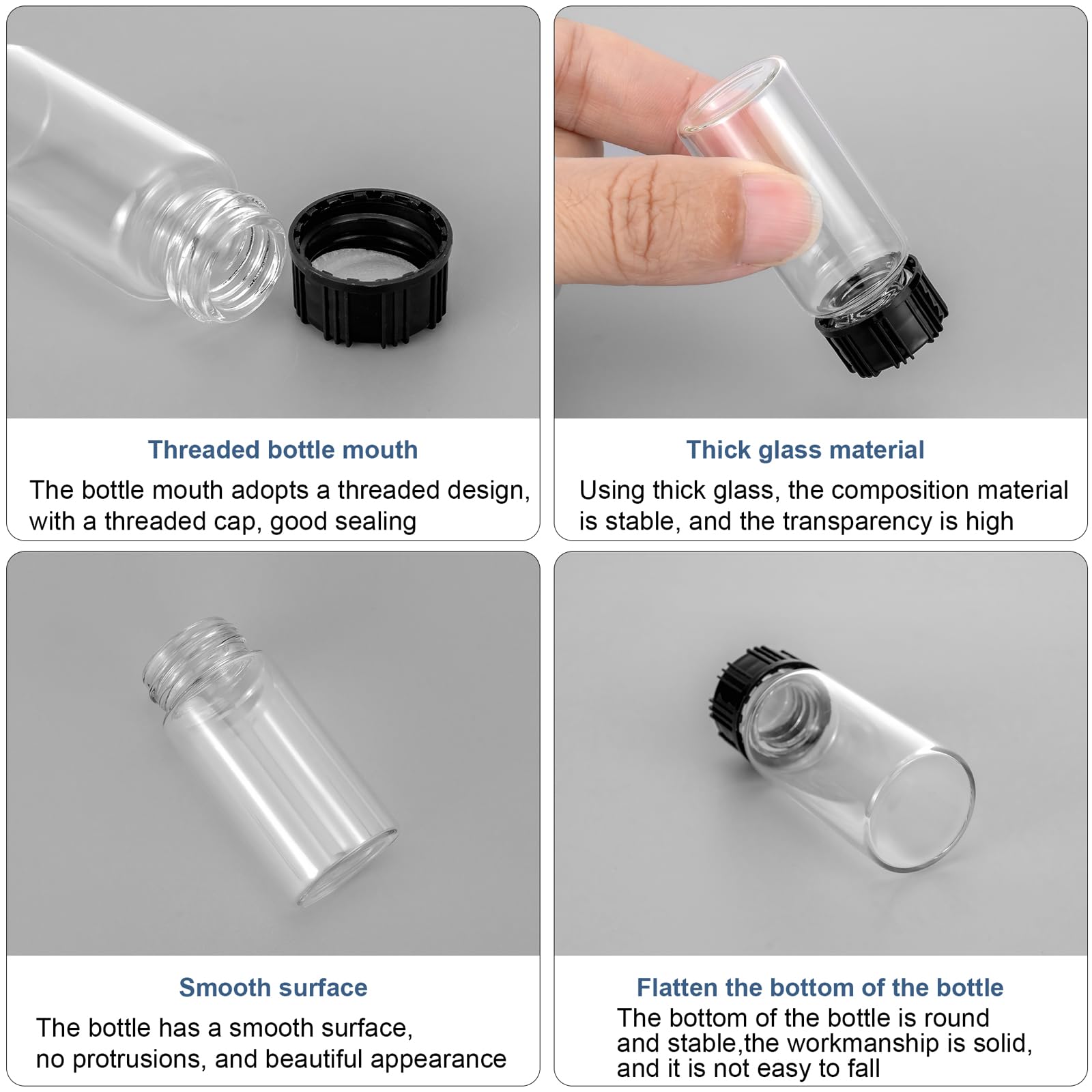 Threaded bottle mouth
The bottle mouth adopts a threaded design, with a threaded cap, good sealing

Thick glass material
Using thick glass, the composition material is stable, and the transparency is high

Smooth surface
The bottle has a smooth surface, no protrusions, and beautiful appearance

Flatten the bottom of the bottle
The bottom of the bottle is round and stable,the workmanship is solid, and it is not easy to fall