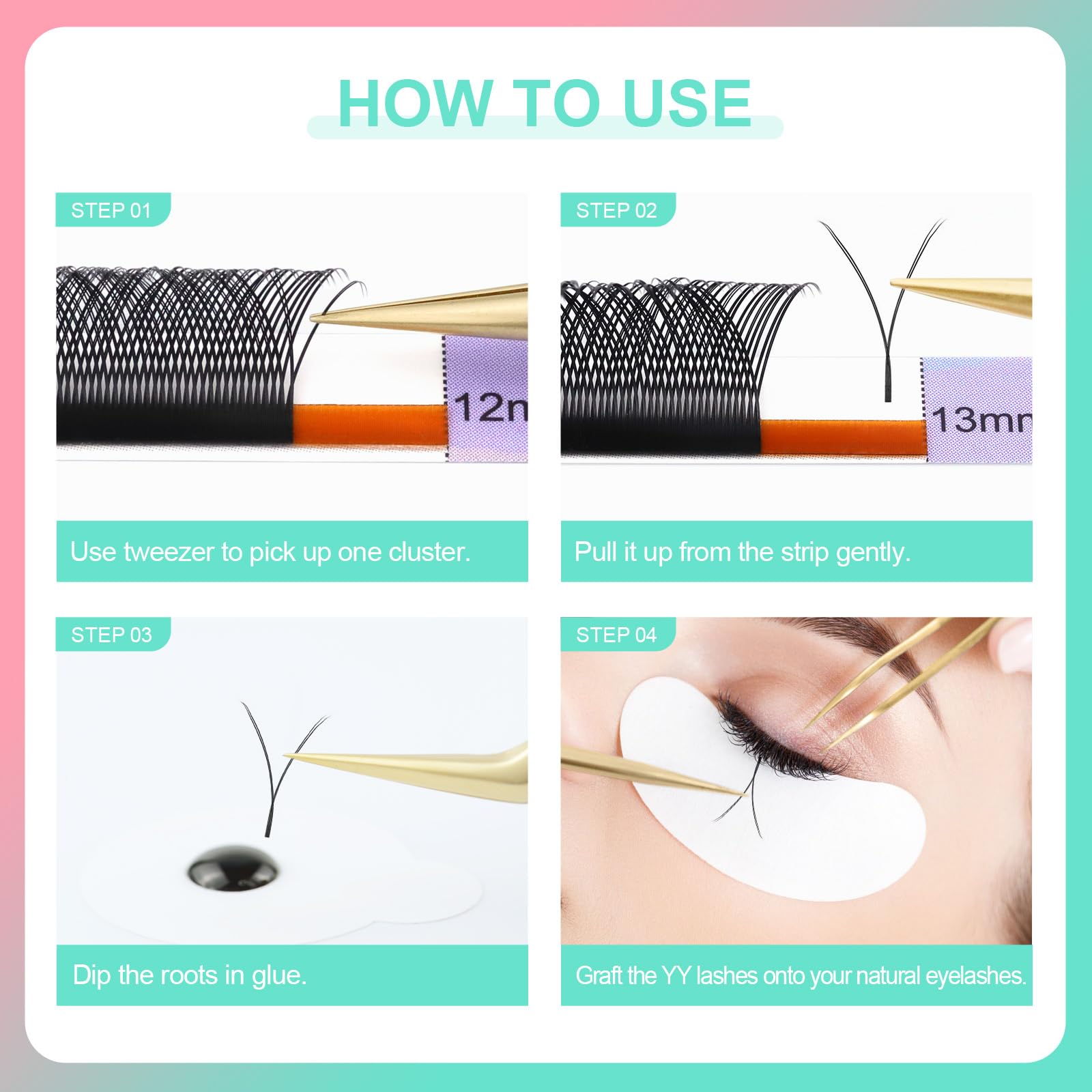 HOW TO USE

STEP 01

12m

Use tweezer to pick up one cluster.

STEP 02

13mm

Pull it up from the strip gently.

STEP 03

Dip the roots in glue.

STEP 04

Graft the YY lashes onto your natural eyelashes.