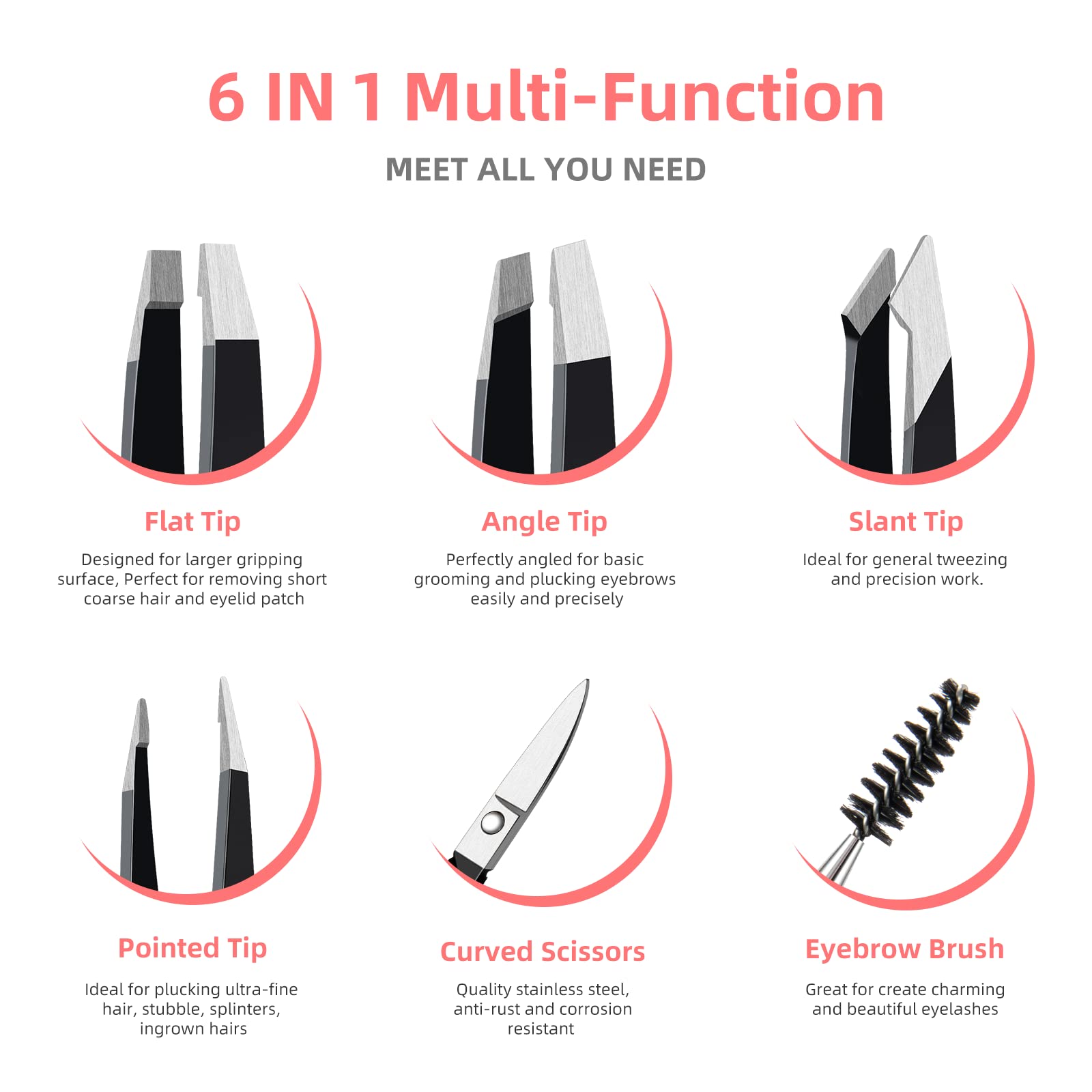 6 IN 1 Multi-Function

MEET ALL YOU NEED

Flat Tip

Designed for larger gripping surface, Perfect for removing short coarse hair and eyelid patch

Angle Tip

Perfectly angled for basic grooming and plucking eyebrows easily and precisely

Slant Tip

Ideal for general tweezing and precision work.

Pointed Tip

Ideal for plucking ultra-fine hair, stubble, splinters, ingrown hairs

Curved Scissors

Quality stainless steel, anti-rust and corrosion resistant

Eyebrow Brush

Great for create charming and beautiful eyelashes