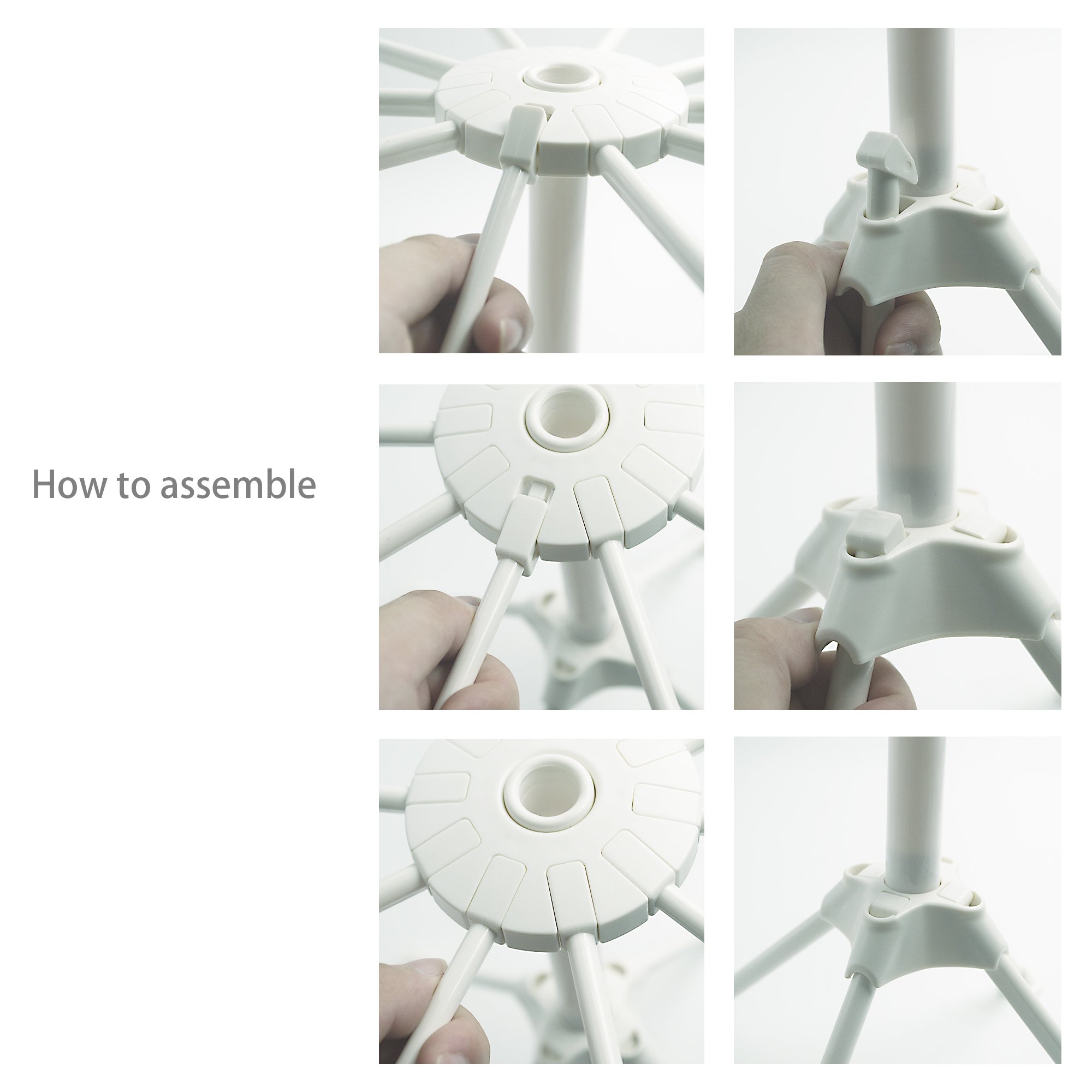 How to assemble