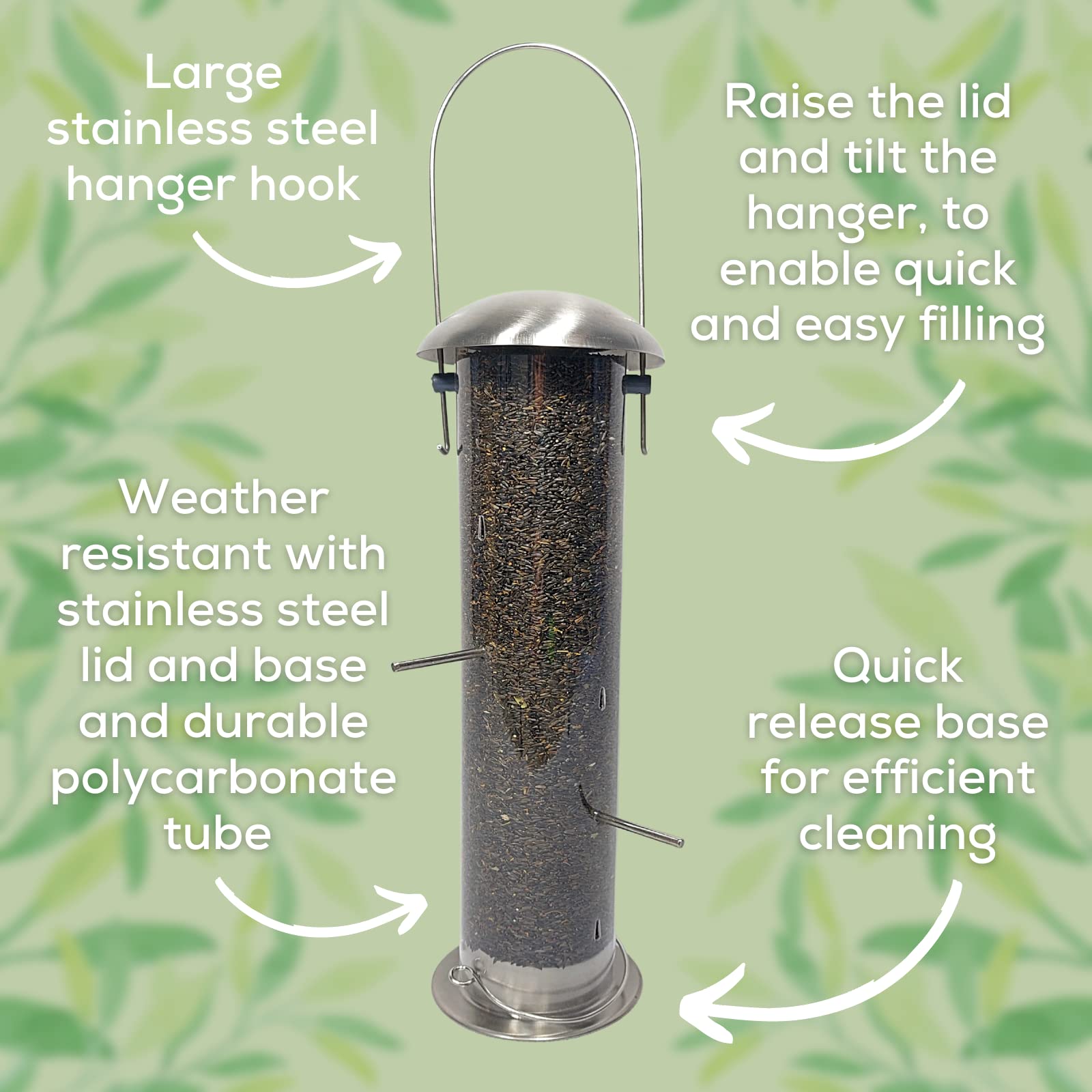 Large stainless steel hanger hook

Raise the lid and tilt the hanger, to enable quick and easy filling

Weather resistant with stainless steel lid and base and durable polycarbonate tube

Quick release base for efficient cleaning