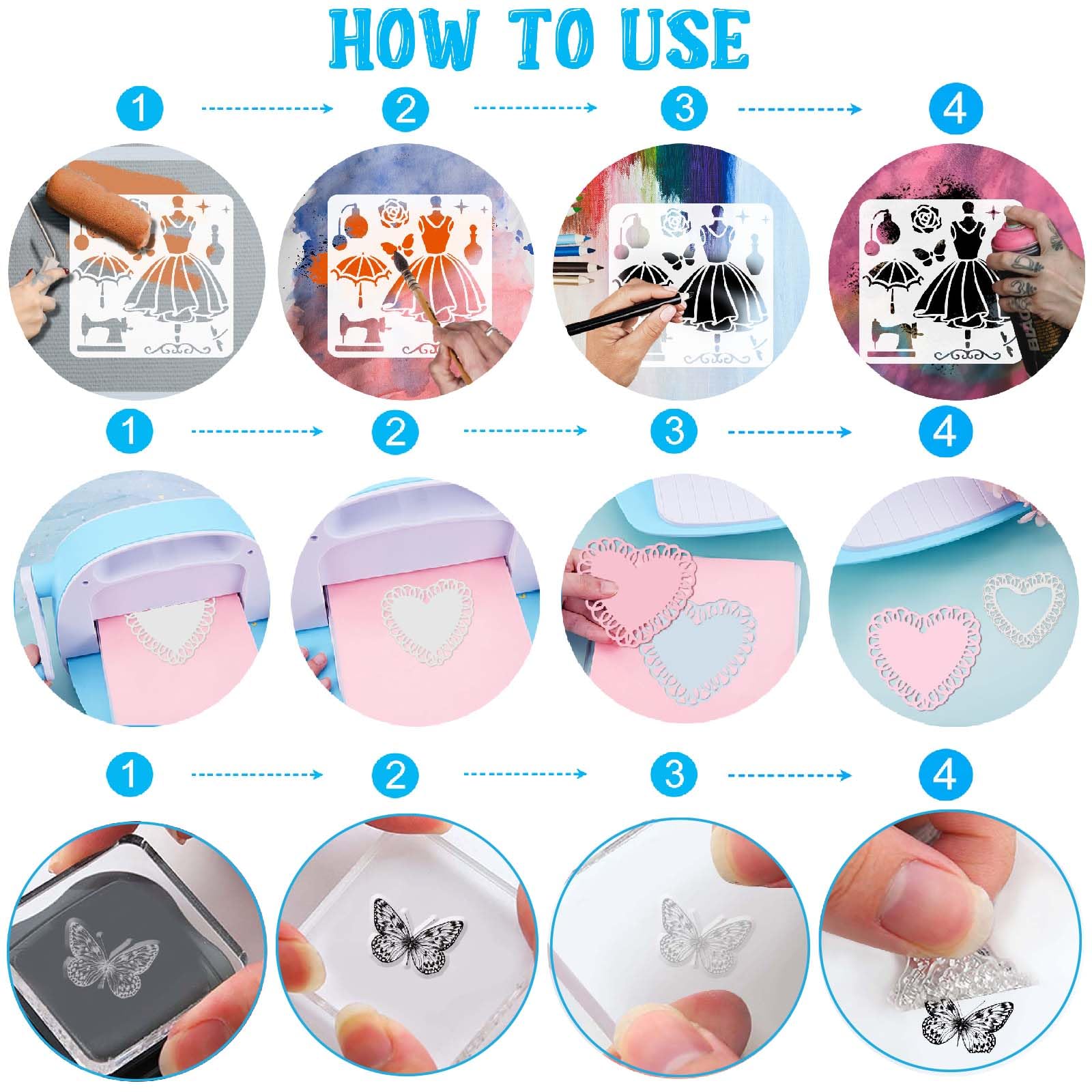 HOW TO USE

1
2
3
4

1
2
3
4

1
2
3
4