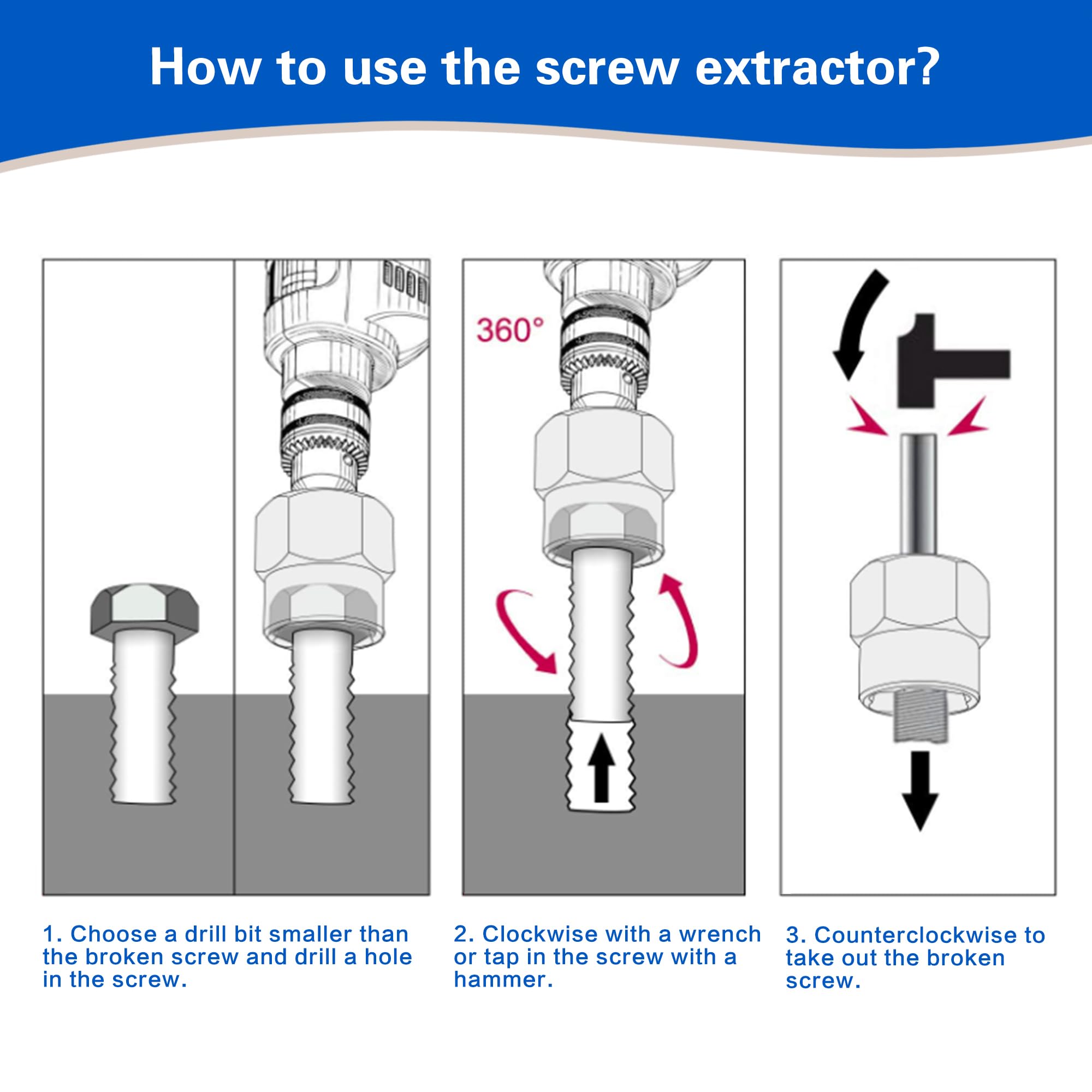 How to use the screw extractor?

360°

1. Choose a drill bit smaller than the broken screw and drill a hole in the screw.

2. Clockwise with a wrench or tap in the screw with a hammer.

3. Counterclockwise to take out the broken screw.