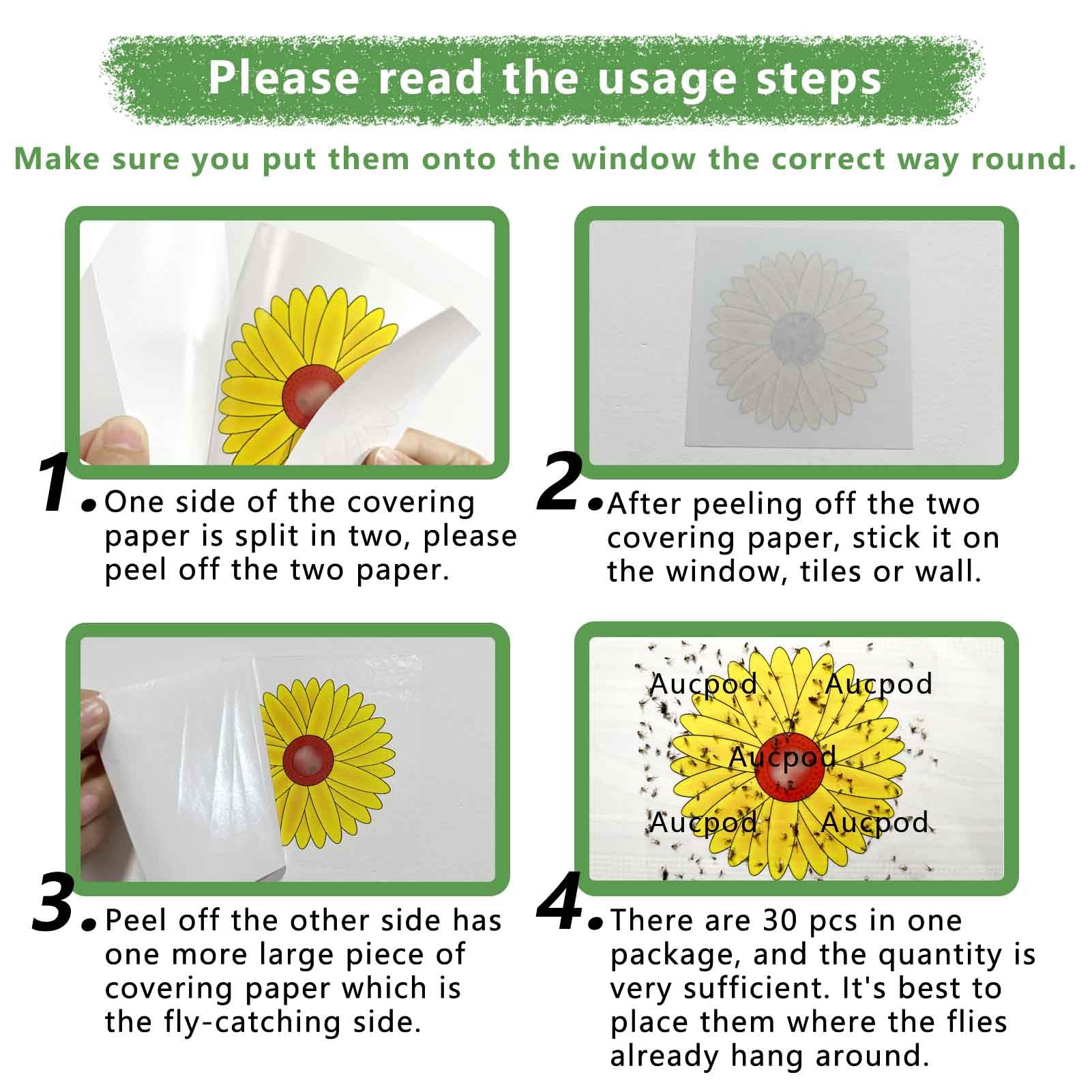 Please read the usage steps

Make sure you put them onto the window the correct way round.

1. One side of the covering paper is split in two, please peel off the two paper.

2. After peeling off the two covering paper, stick it on the window, tiles or wall.

3. Peel off the other side has one more large piece of covering paper which is the fly-catching side.

Aucpod Aucpod
Aucpod
Aucpod Aucpod

4. There are 30 pcs in one package, and the quantity is very sufficient. It's best to place them where the flies already hang around.