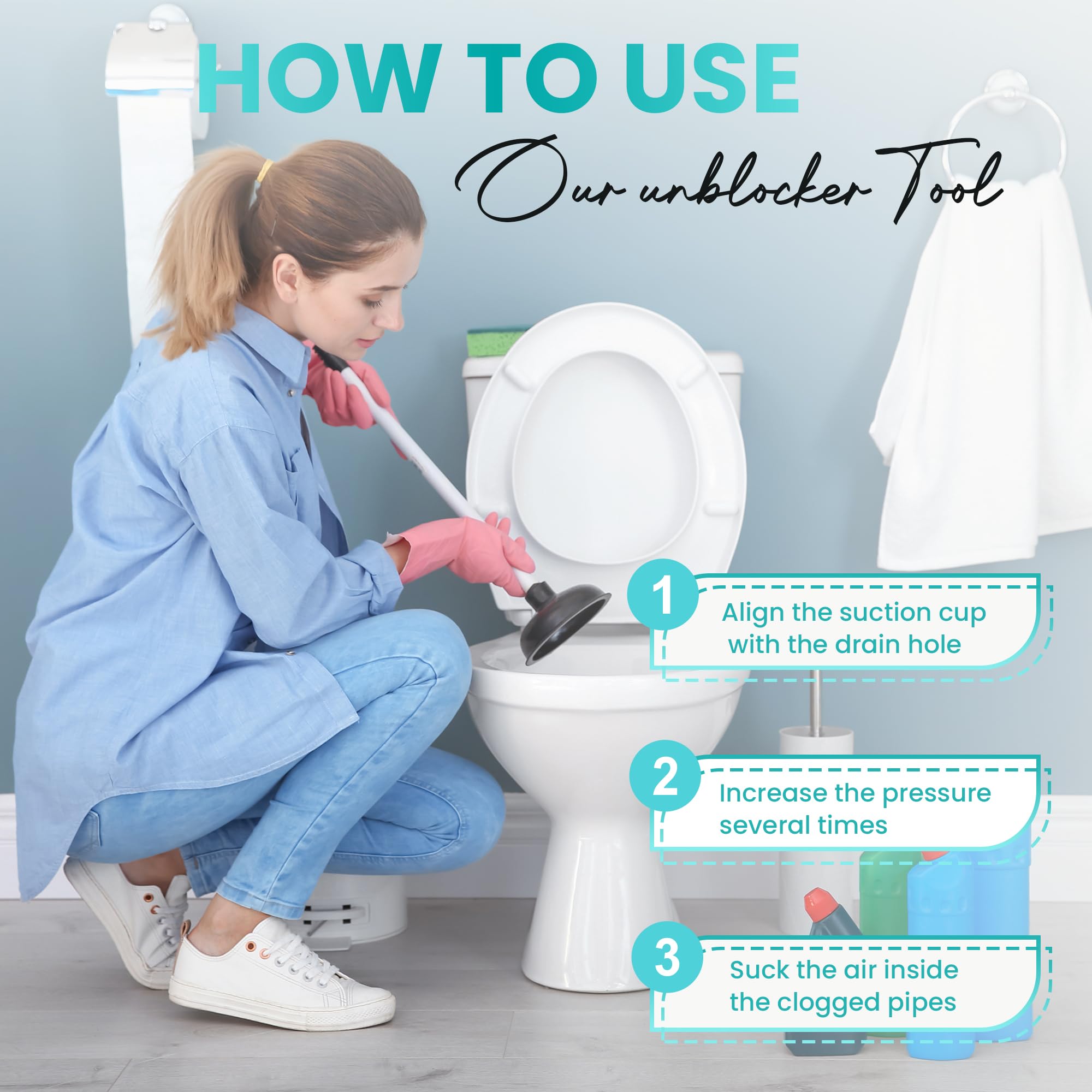 HOW TO USE

Our unblocker Tool

1 Align the suction cup with the drain hole

2 Increase the pressure several times

3 Suck the air inside the clogged pipes