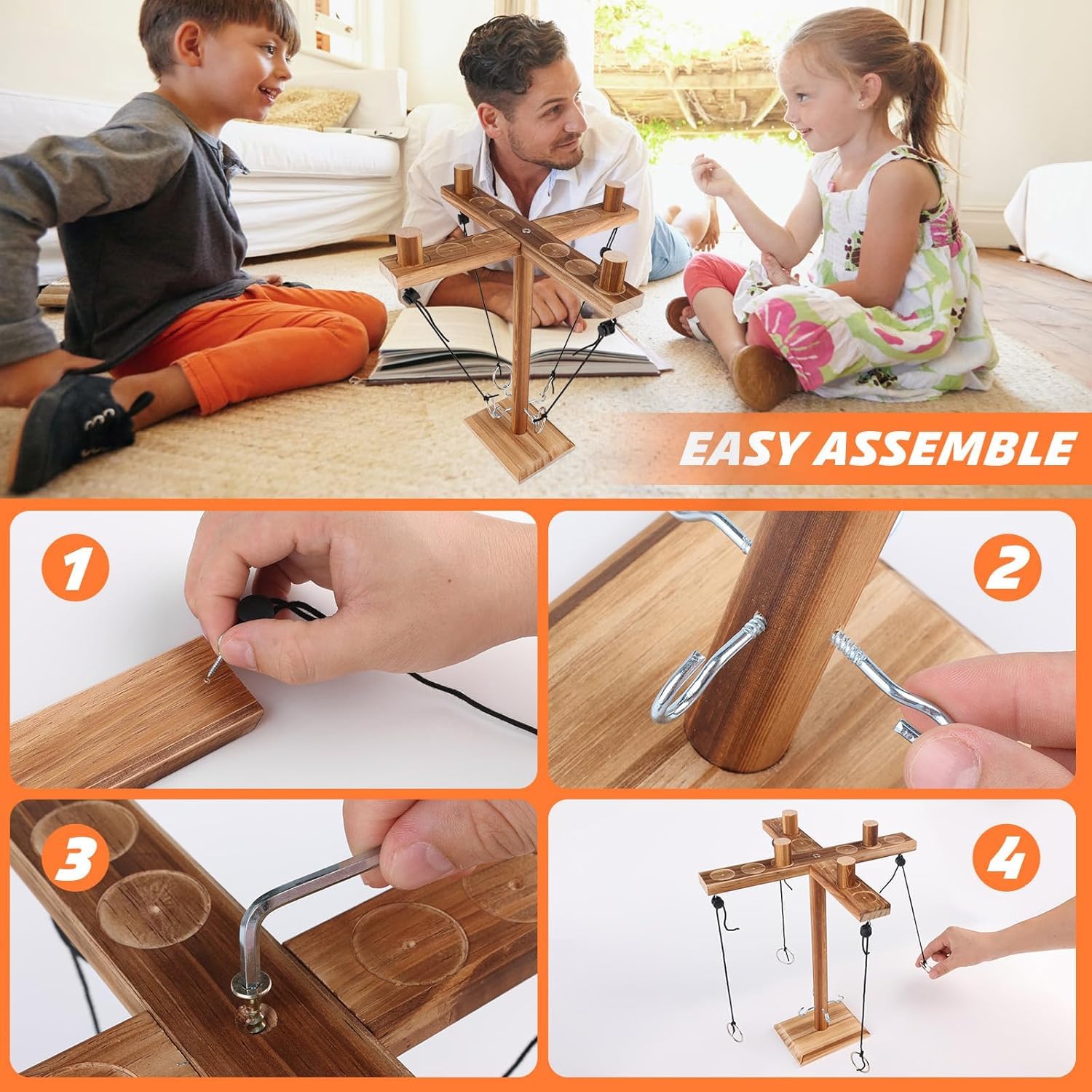 EASY ASSEMBLE

1

2

3

4