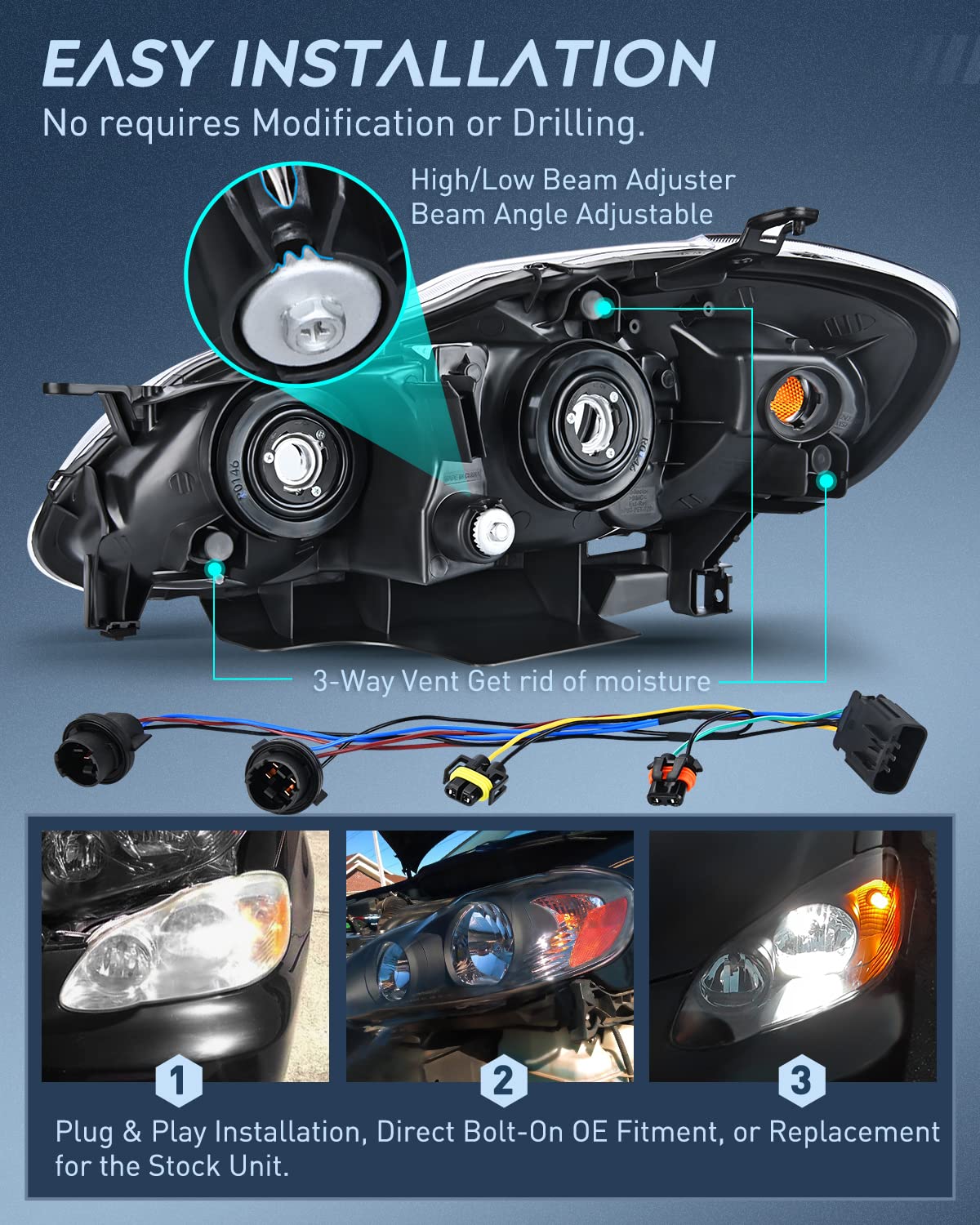 EASY INSTALLATION
No requires Modification or Drilling.

High/Low Beam Adjuster
Beam Angle Adjustable

R0146

R0146

3-Way Vent Get rid of moisture

1

2

3

Plug & Play Installation, Direct Bolt-On OE Fitment, or Replacement for the Stock Unit.