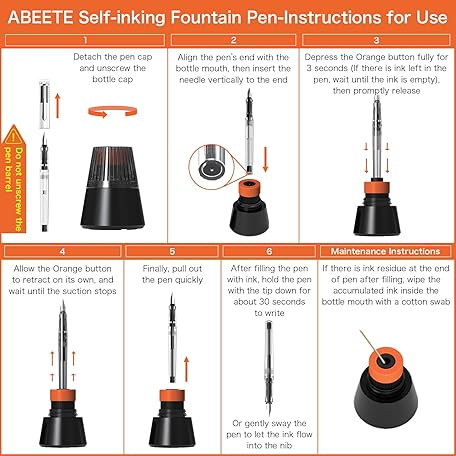 ABEETE Self-inking Fountain Pen-Instructions for Use

1

Detach the pen cap and unscrew the bottle cap

Do not unscrew the pen barrel

2

Align the pen's end with the bottle mouth, then insert the needle vertically to the end

3

Depress the Orange button fully for 3 seconds (If there is ink left in the pen, wait until the ink is empty), then promptly release

4

Allow the Orange button to retract on its own, and wait until the suction stops

5

Finally, pull out the pen quickly

6

After filling the pen with ink, hold the pen with the tip down for about 30 seconds to write

Or gently sway the pen to let the ink flow into the nib

Maintenance Instructions

If there is ink residue at the end of pen after filling, wipe the accumulated ink inside the bottle mouth with a cotton swab