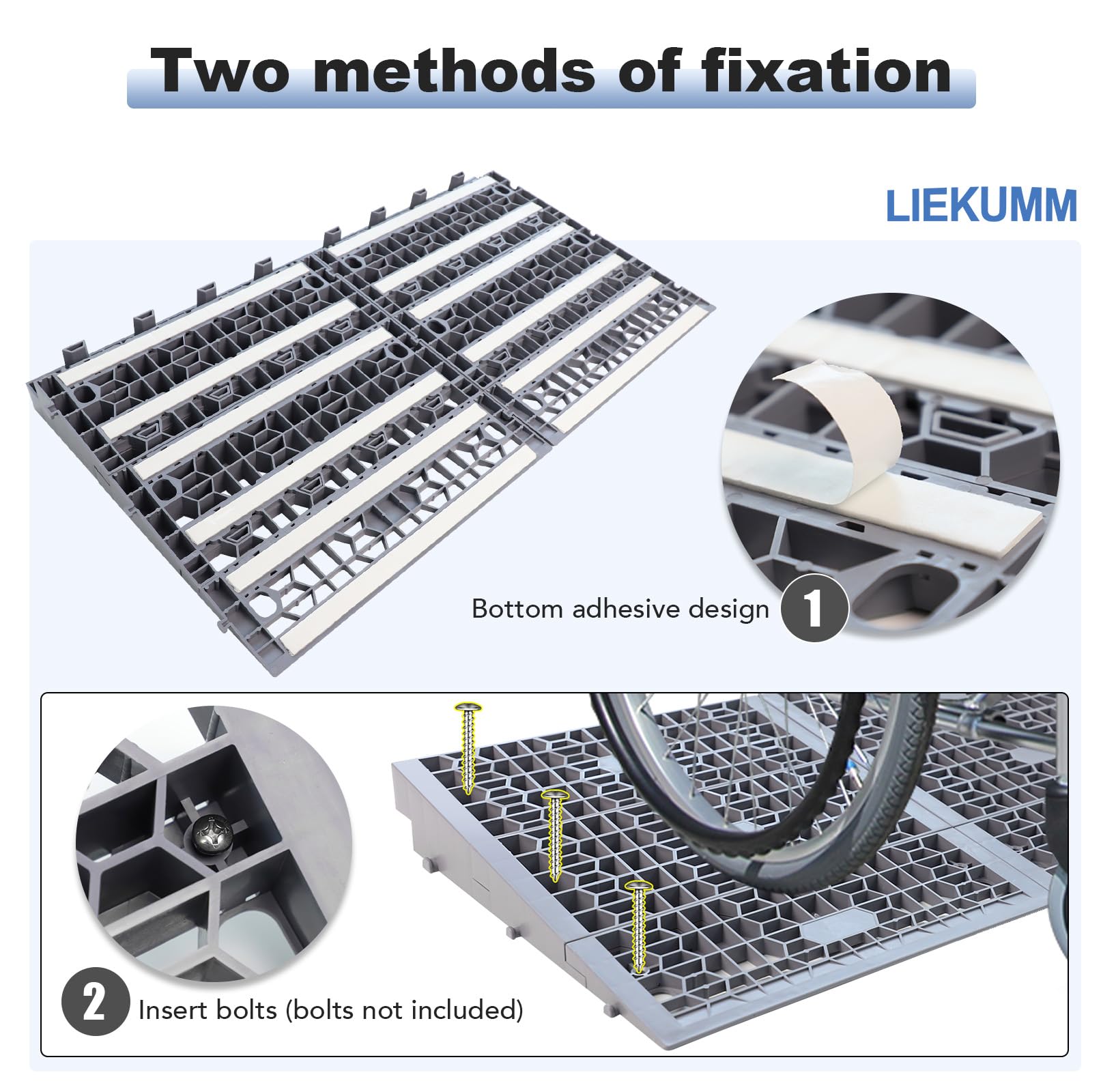 Two methods of fixation

LIEKUMM

Bottom adhesive design 1

2 Insert bolts (bolts not included)