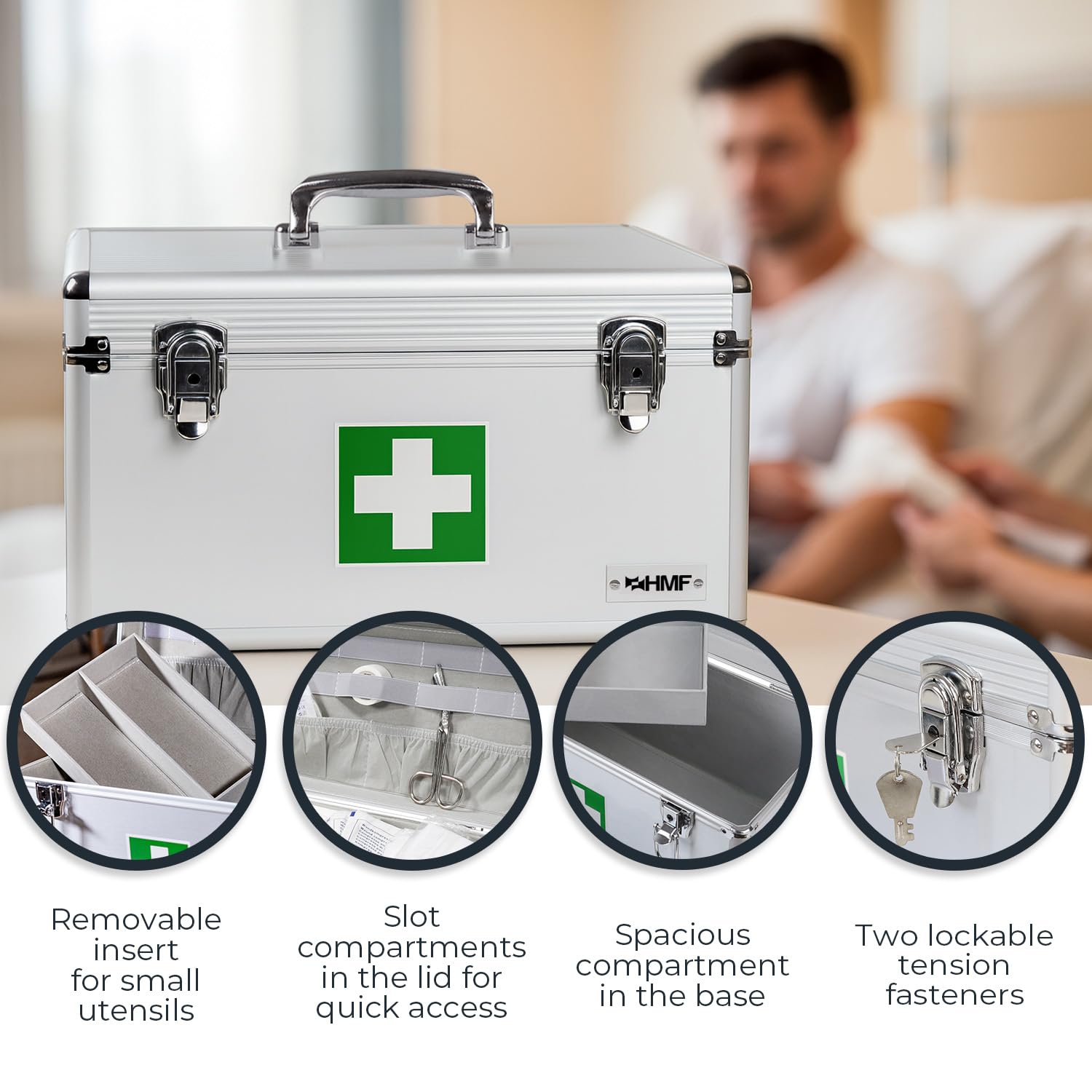 HMF

Removable insert for small utensils

Slot compartments in the lid for quick access

Spacious compartment in the base

Two lockable tension fasteners