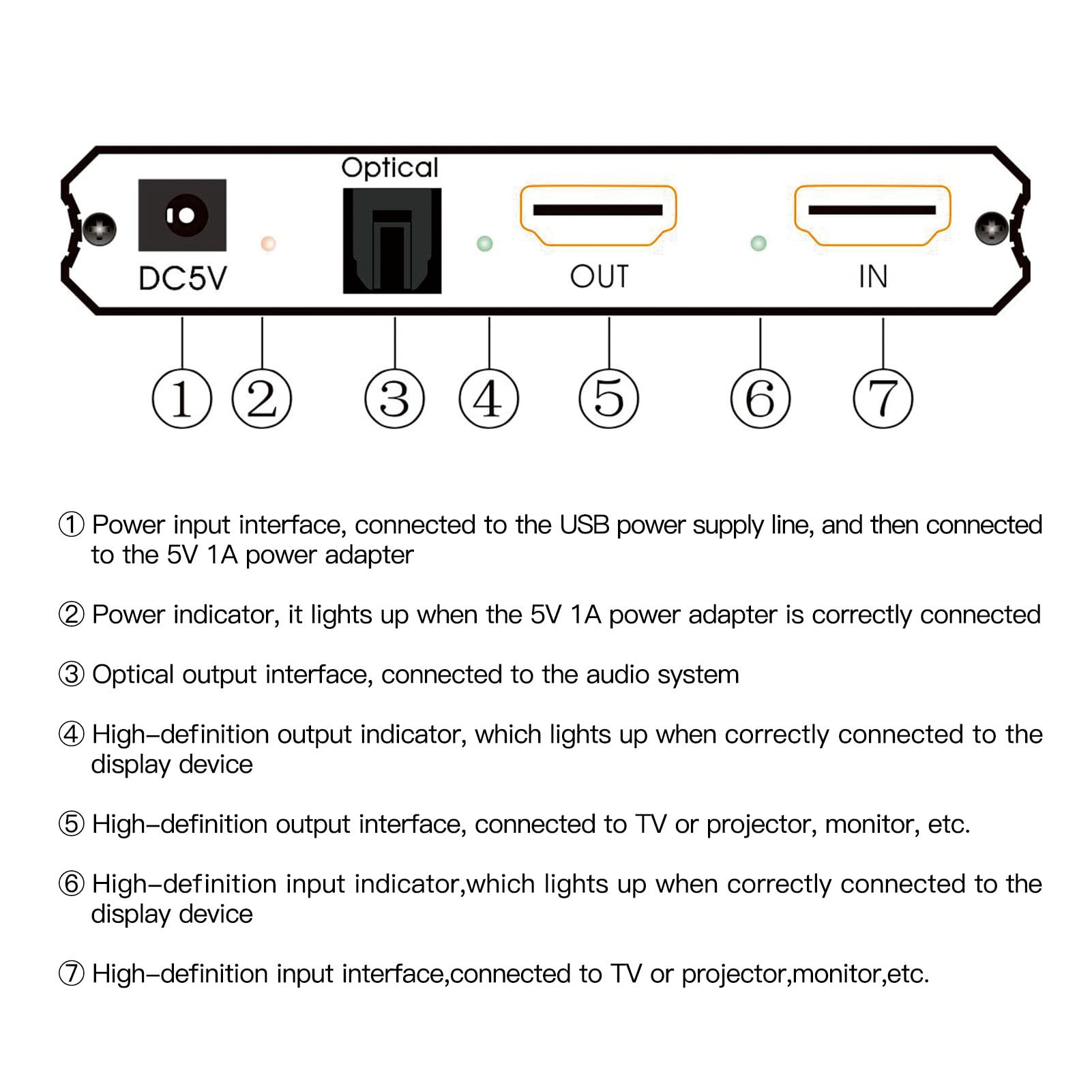 Optical

DC5V

OUT

IN

① ② ③ ④ ⑤ ⑥ ⑦

① Power input interface, connected to the USB power supply line, and then connected to the 5V 1A power adapter

② Power indicator, it lights up when the 5V 1A power adapter is correctly connected

③ Optical output interface, connected to the audio system

④ High-definition output indicator, which lights up when correctly connected to the display device

⑤ High-definition output interface, connected to TV or projector, monitor, etc.

⑥ High-definition input indicator,which lights up when correctly connected to the display device

⑦ High-definition input interface,connected to TV or projector,monitor,etc.