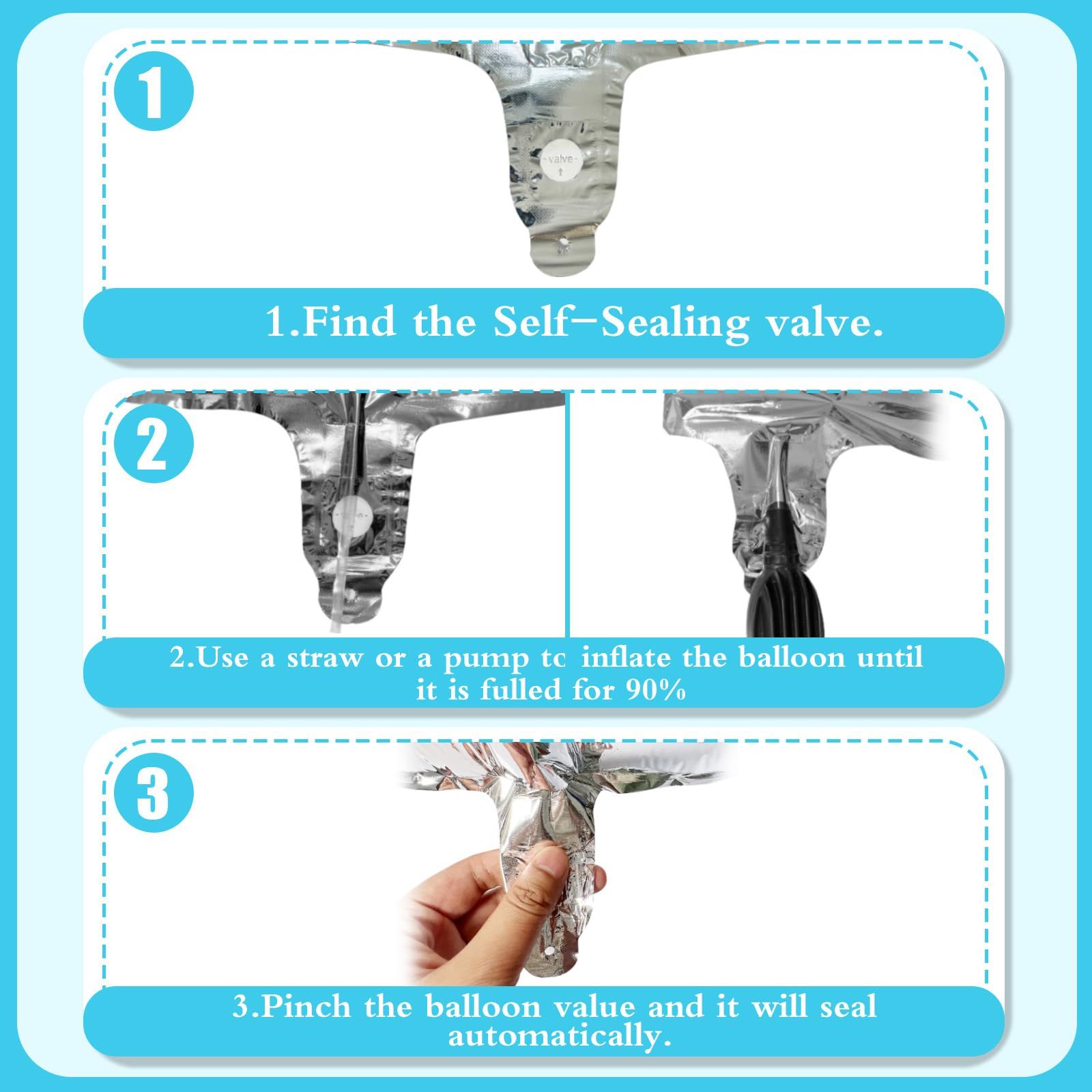 1

-valve-

1.Find the Self-Sealing valve.

2

2.Use a straw or a pump tc inflate the balloon until it is fulled for 90%

3

3.Pinch the balloon value and it will seal automatically.