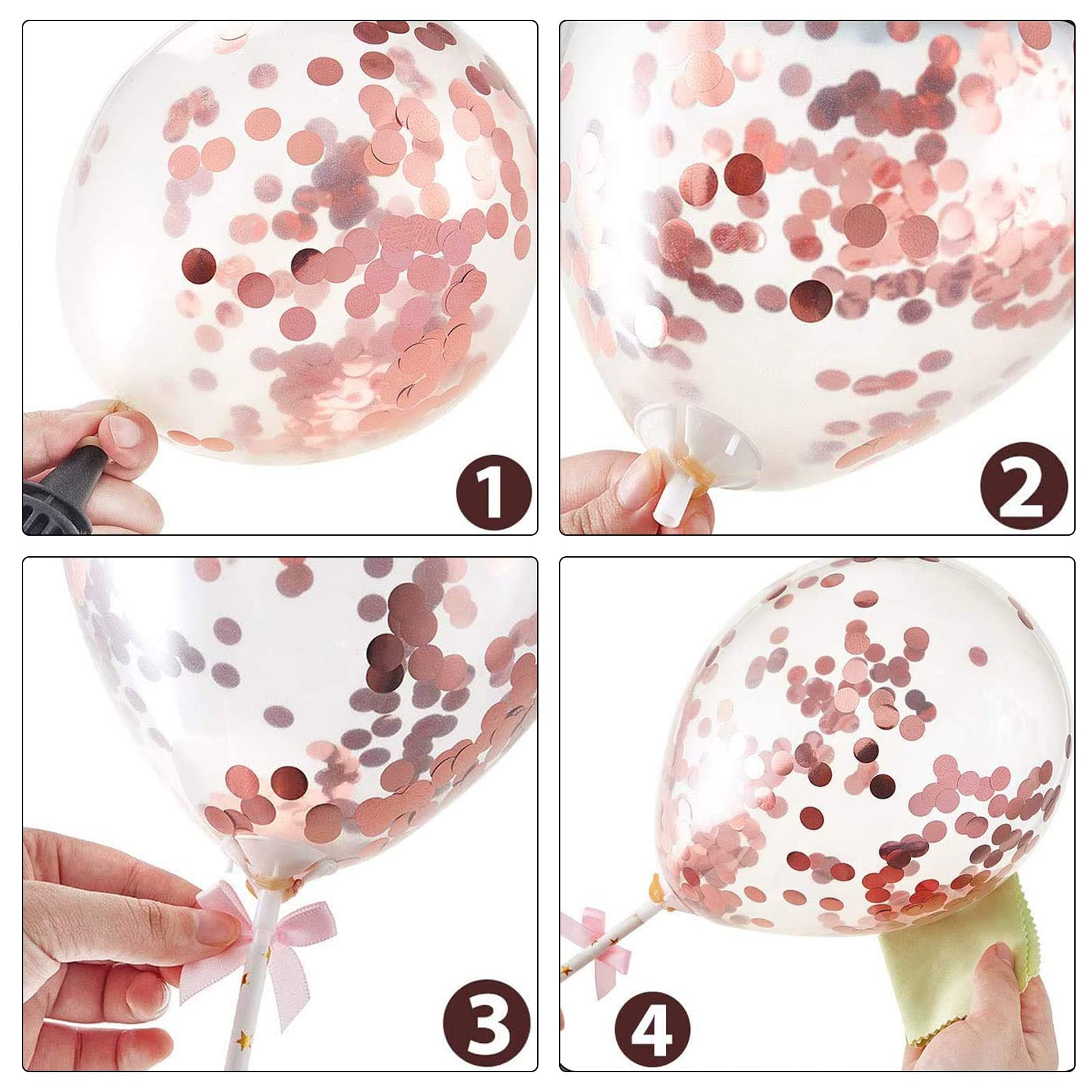 1

2

3

4