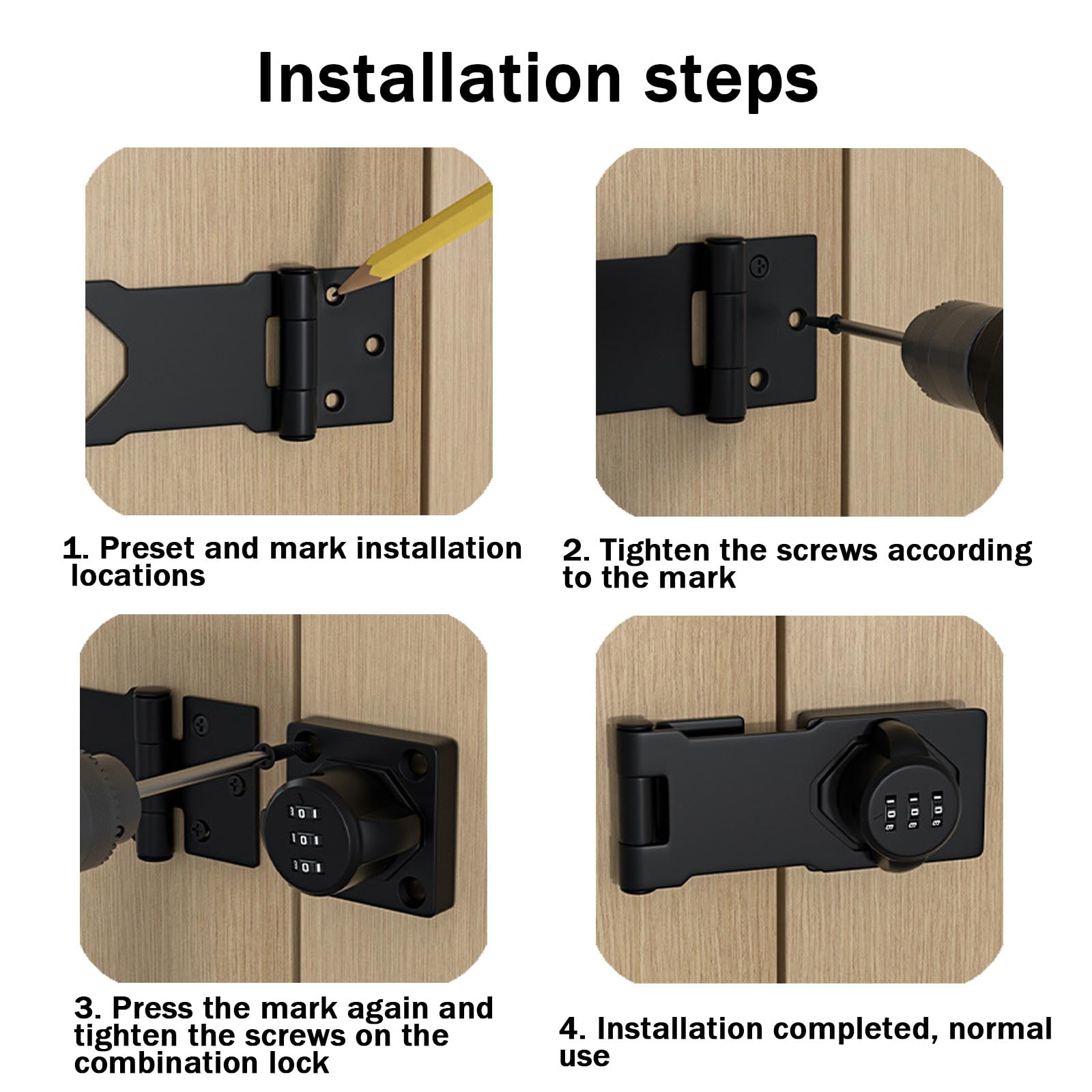 Installation steps

1. Preset and mark installation locations

2. Tighten the screws according to the mark

3. Press the mark again and tighten the screws on the combination lock

4. Installation completed, normal use