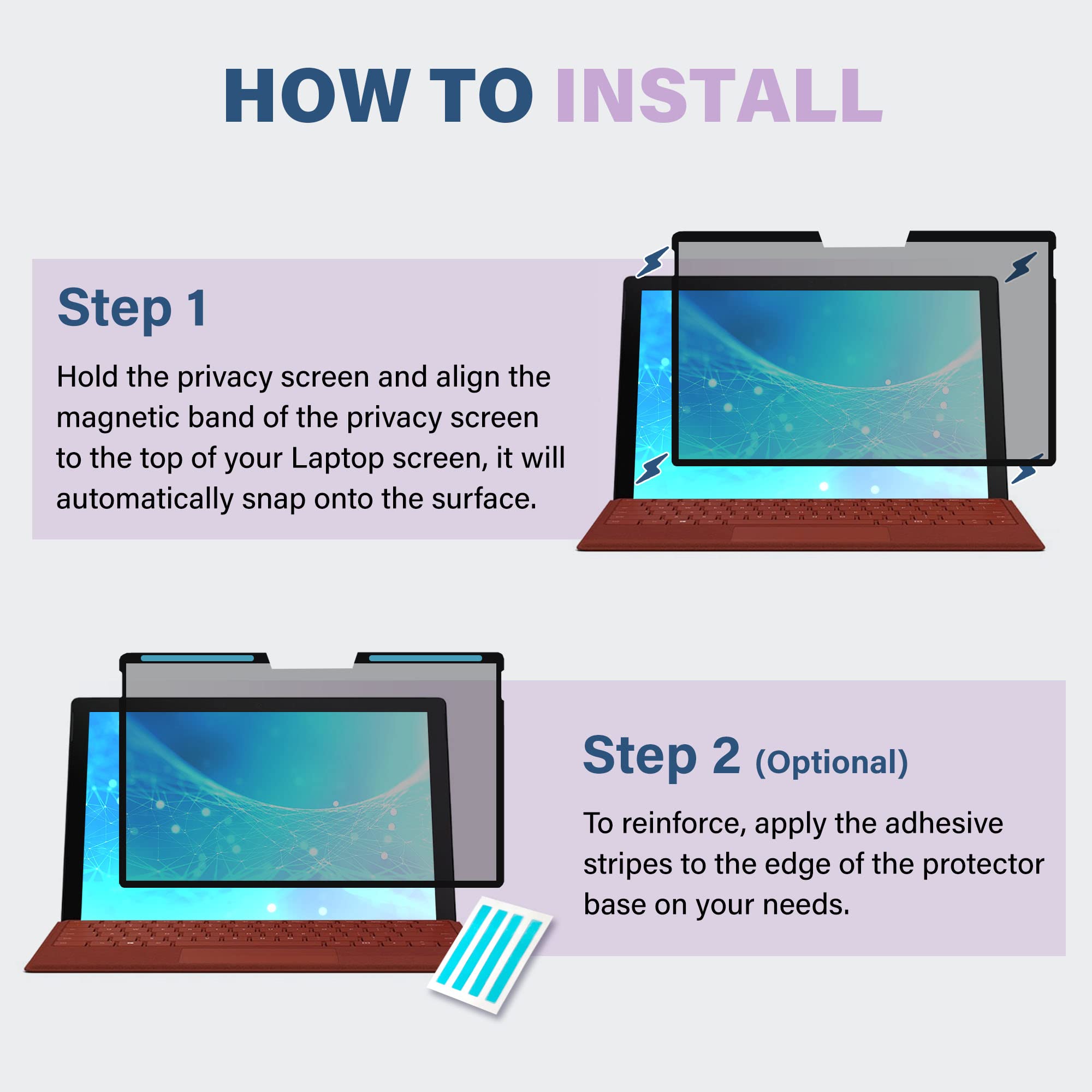 HOW TO INSTALL

Step 1

Hold the privacy screen and align the magnetic band of the privacy screen to the top of your Laptop screen, it will automatically snap onto the surface.

Step 2 (Optional)

To reinforce, apply the adhesive stripes to the edge of the protector base on your needs.