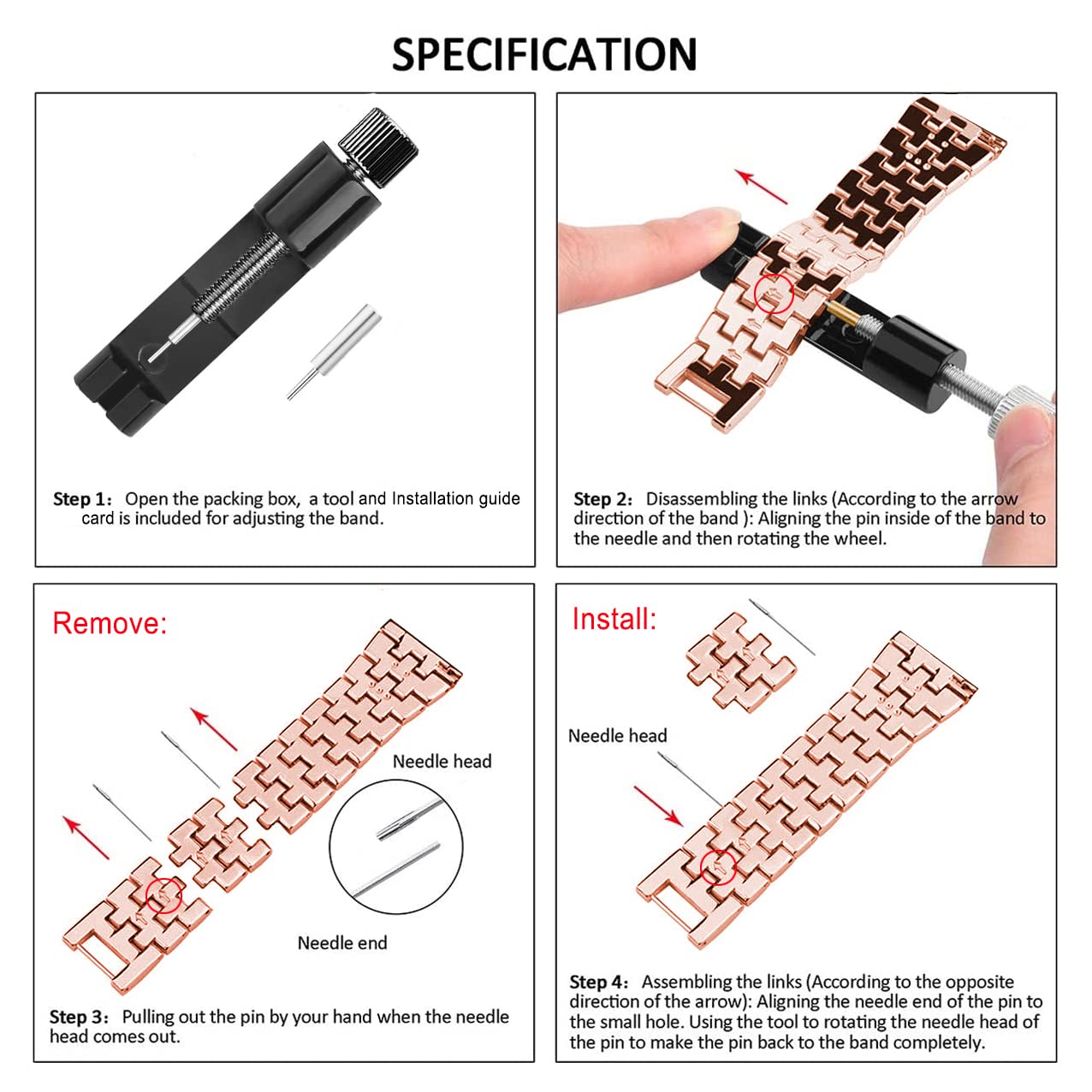 SPECIFICATION

Step 1: Open the packing box, a tool and Installation guide card is included for adjusting the band.

Step 2: Disassembling the links (According to the arrow direction of the band ): Aligning the pin inside of the band to the needle and then rotating the wheel.

Remove:

Needle head

Needle end

Step 3: Pulling out the pin by your hand when the needle head comes out.

Install:

Needle head

Step 4: Assembling the links (According to the opposite direction of the arrow): Aligning the needle end of the pin to the small hole. Using the tool to rotating the needle head of the pin to make the pin back to the band completely.