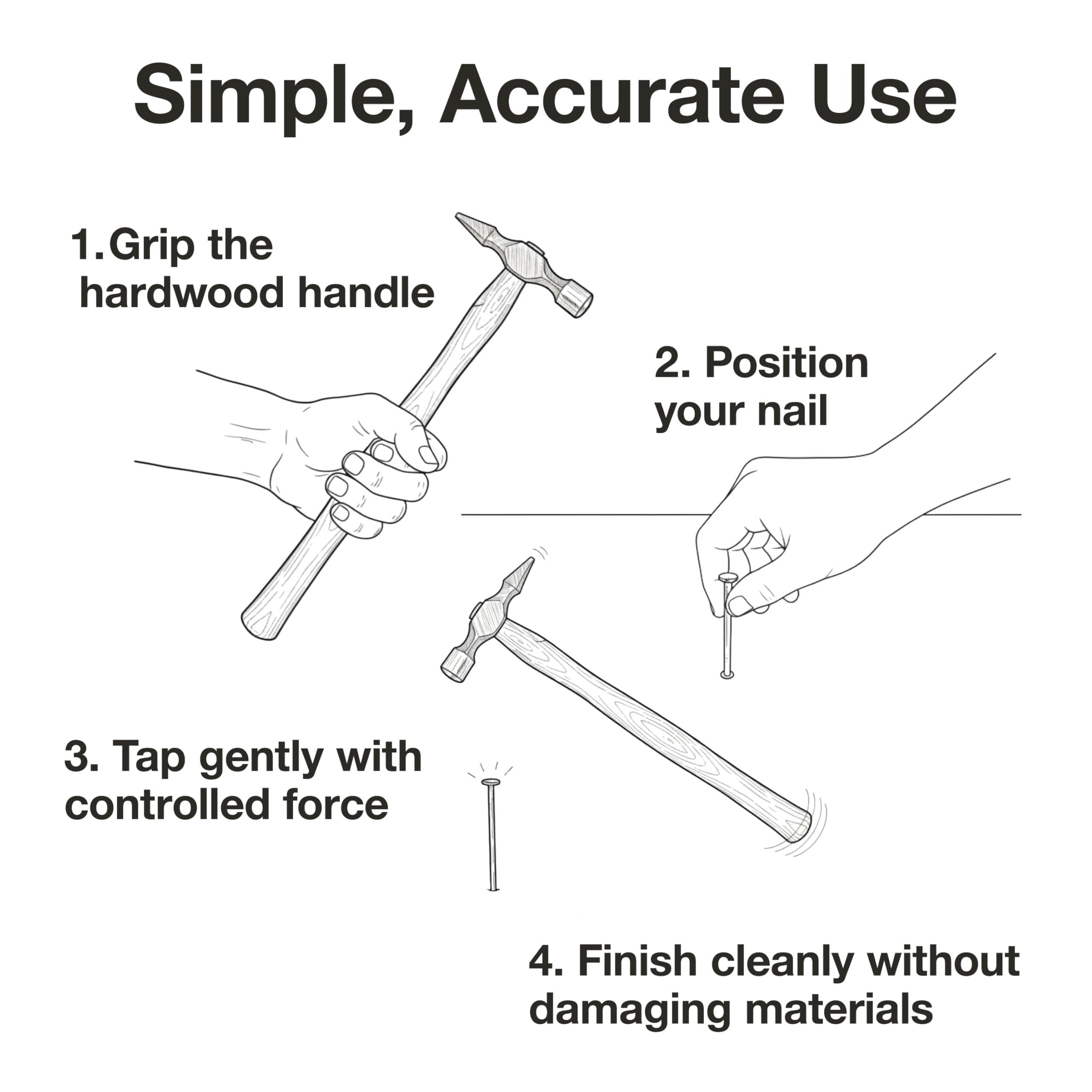 Simple, Accurate Use

1. Grip the hardwood handle

2. Position your nail

3. Tap gently with controlled force

4. Finish cleanly without damaging materials