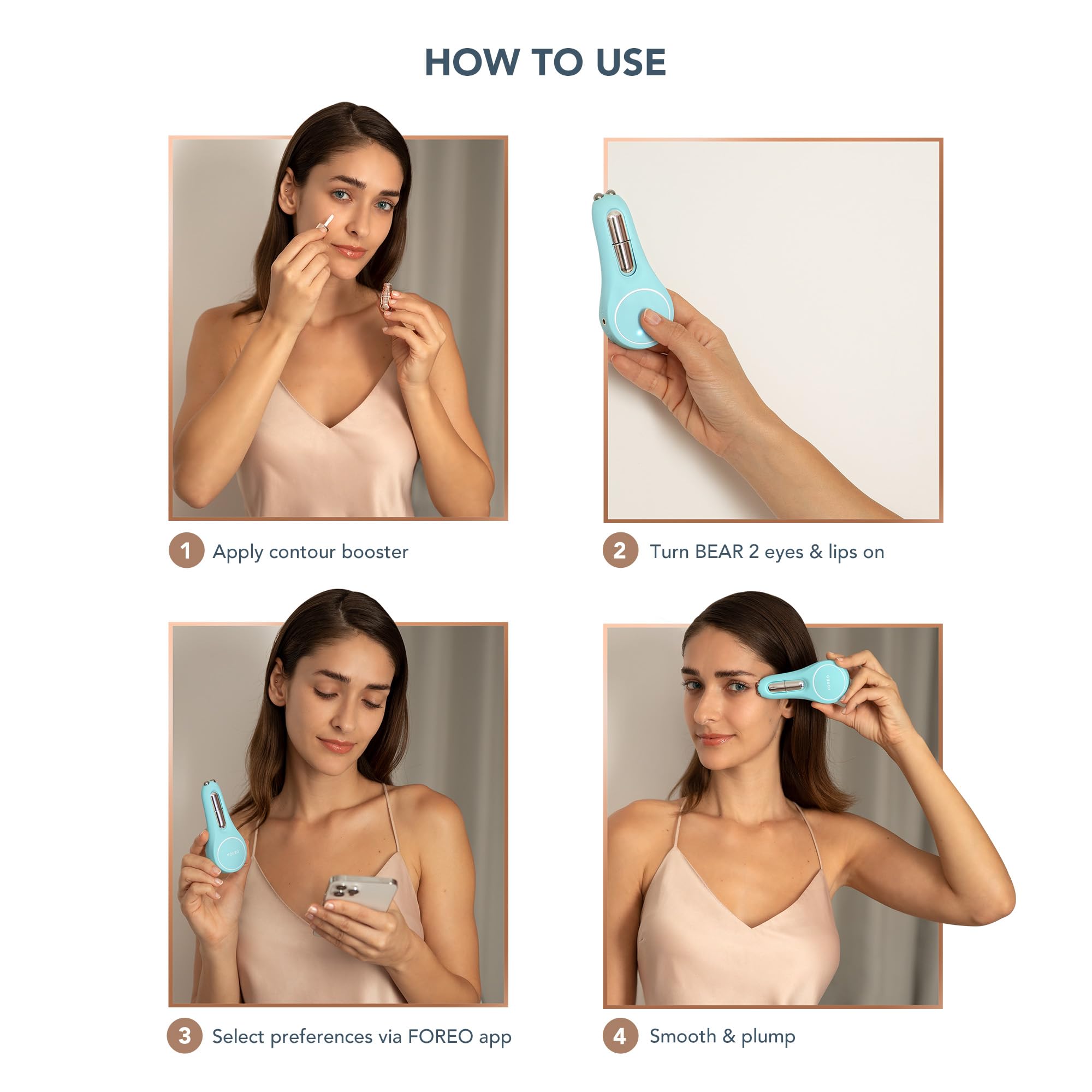 HOW TO USE

1 Apply contour booster

2 Turn BEAR 2 eyes & lips on

FOREO

3 Select preferences via FOREO app

FOREO

4 Smooth & plump