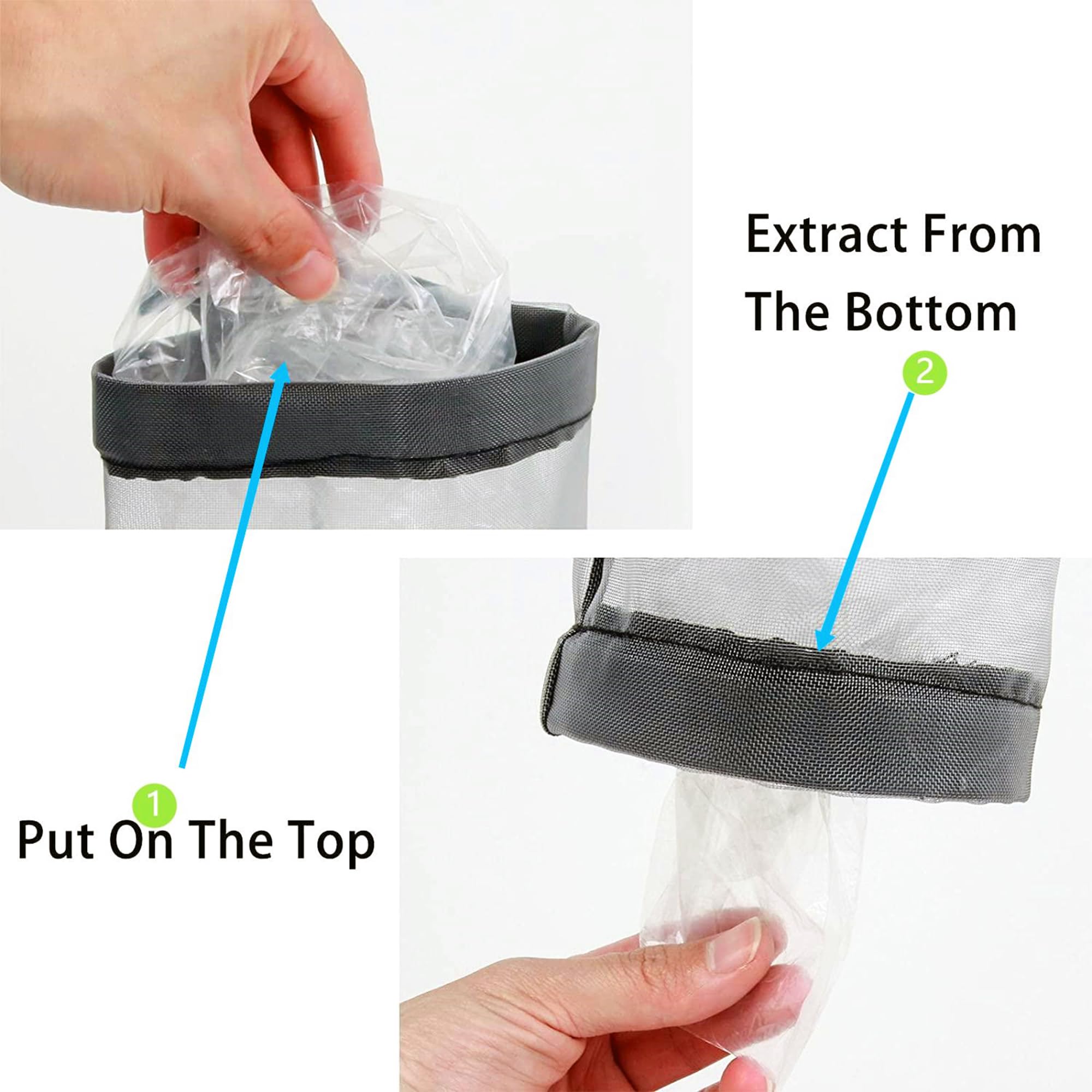 Extract From The Bottom

2

1

Put On The Top