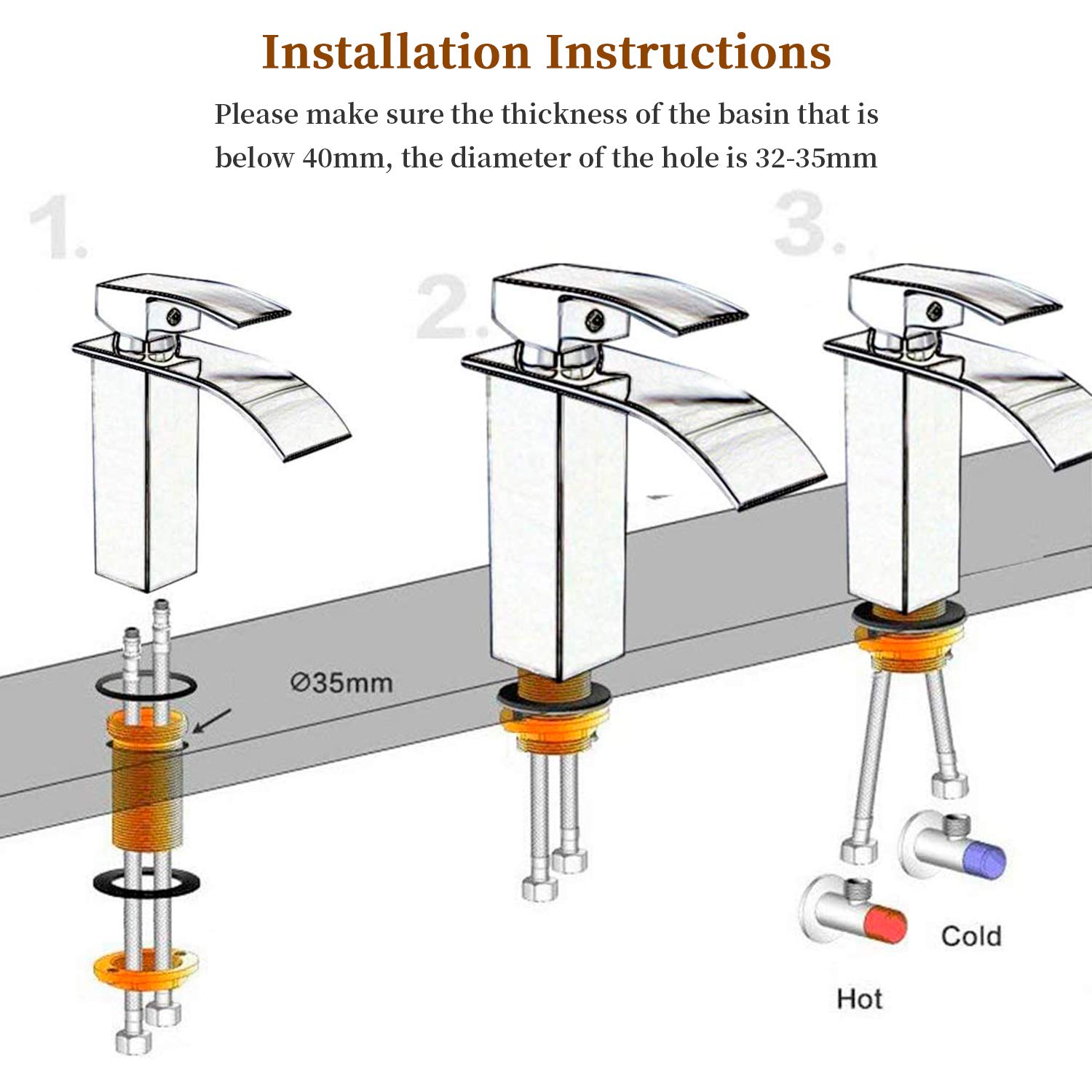 Installation Instructions

Please make sure the thickness of the basin that is below 40mm, the diameter of the hole is 32-35mm

1.

2.

3.

Ø35mm

Cold

Hot