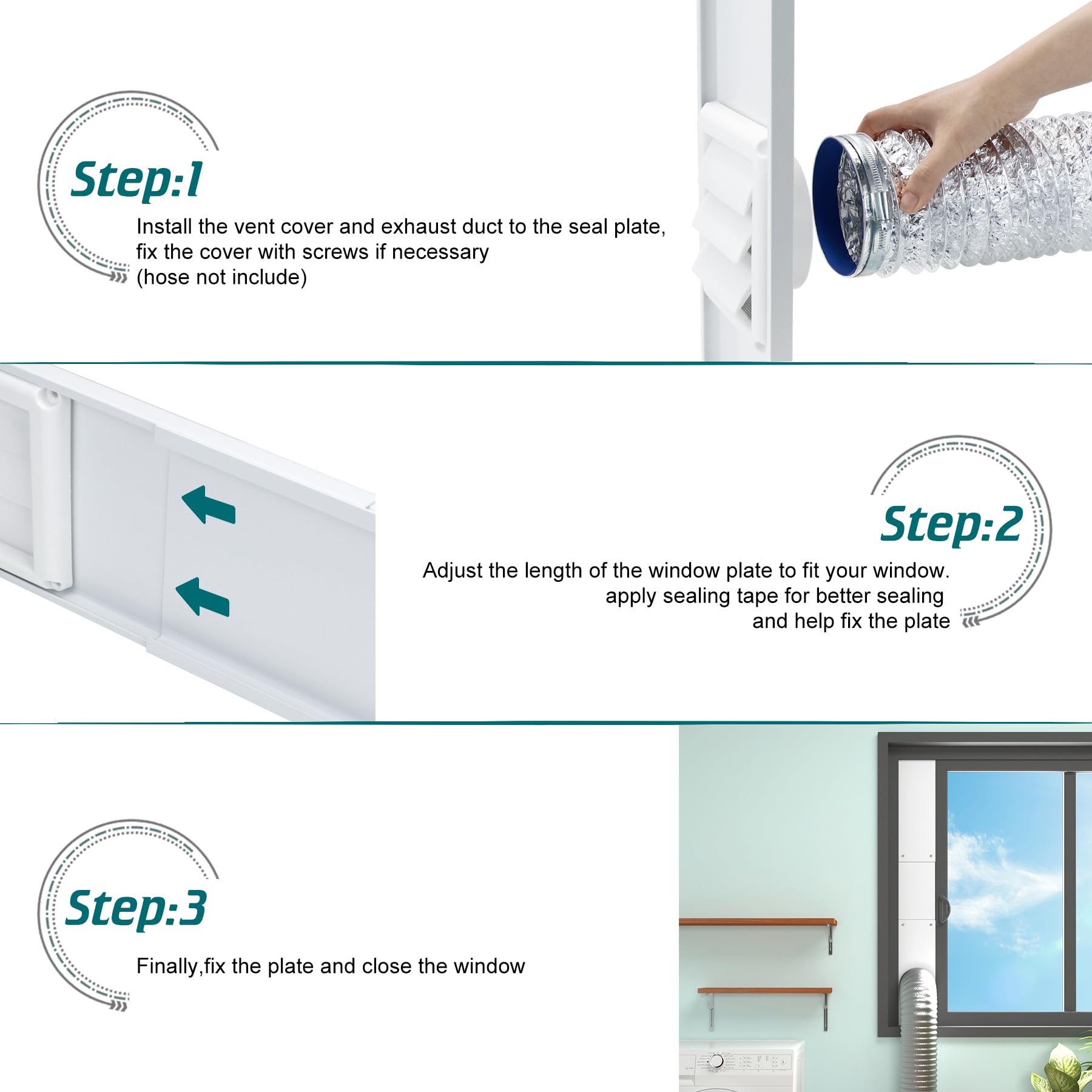 Step:1

Install the vent cover and exhaust duct to the seal plate, fix the cover with screws if necessary (hose not include)

Step:2

Adjust the length of the window plate to fit your window. apply sealing tape for better sealing and help fix the plate

Step:3

Finally,fix the plate and close the window