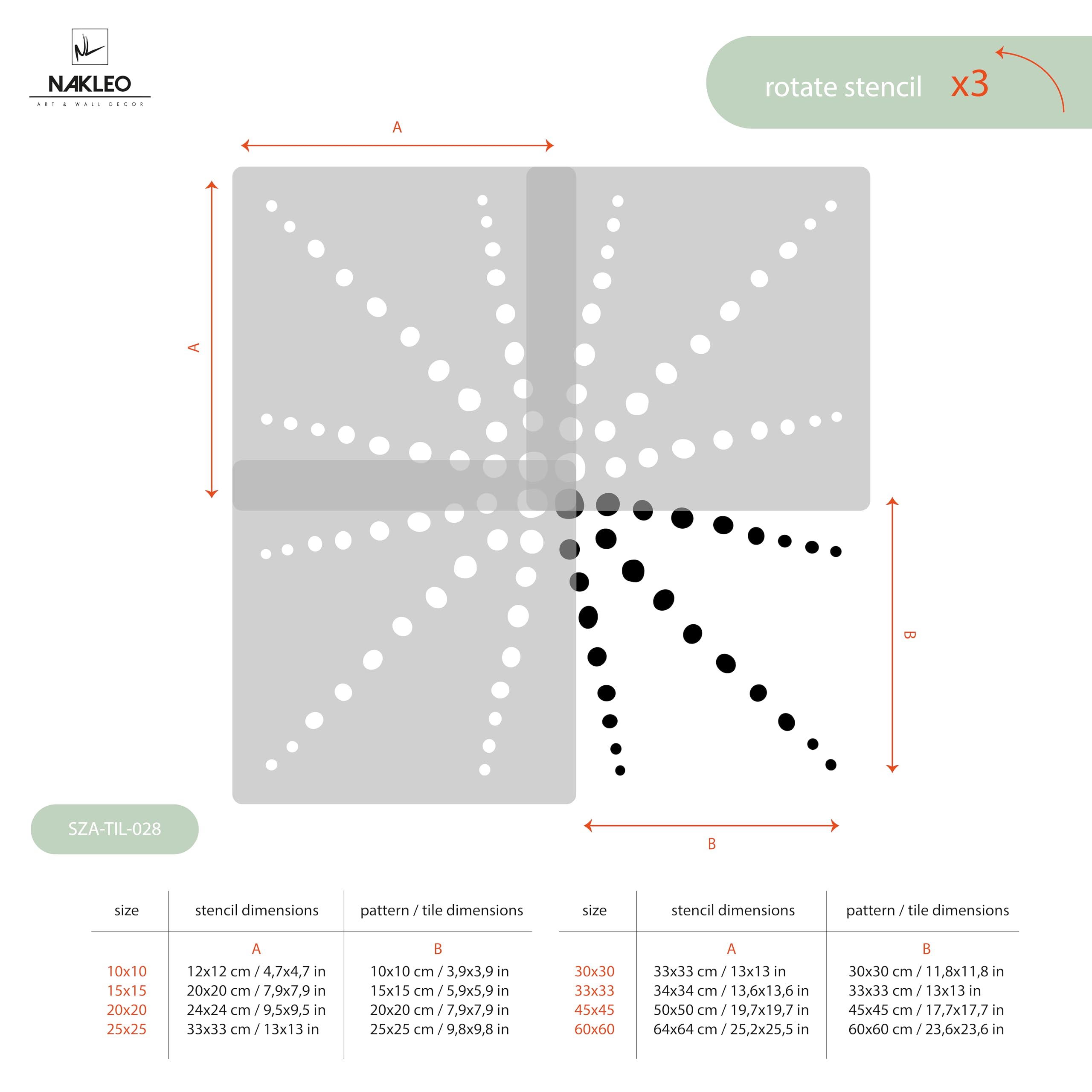 NL
NAKLEO
ART & WALL DECOR

rotate stencil x3

A

A

B

B

SZA-TIL-028

| size | stencil dimensions | pattern / tile dimensions |
|---|---|---|
| | A | B |
| 10x10 | 12x12 cm / 4,7x4,7 in | 10x10 cm / 3,9x3,9 in |
| 15x15 | 20x20 cm / 7,9x7,9 in | 15x15 cm / 5,9x5,9 in |
| 20x20 | 24x24 cm / 9,5x9,5 in | 20x20 cm / 7,9x7,9 in |
| 25x25 | 33x33 cm / 13x13 in | 25x25 cm / 9,8x9,8 in |

| size | stencil dimensions | pattern / tile dimensions |
|---|---|---|
| | A | B |
| 30x30 | 33x33 cm / 13x13 in | 30x30 cm / 11,8x11,8 in |
| 33x33 | 34x34 cm / 13,6x13,6 in | 33x33 cm / 13x13 in |
| 45x45 | 50x50 cm / 19,7x19,7 in | 45x45 cm / 17,7x17,7 in |
| 60x60 | 64x64 cm / 25,2x25,5 in | 60x60 cm / 23,6x23,6 in |