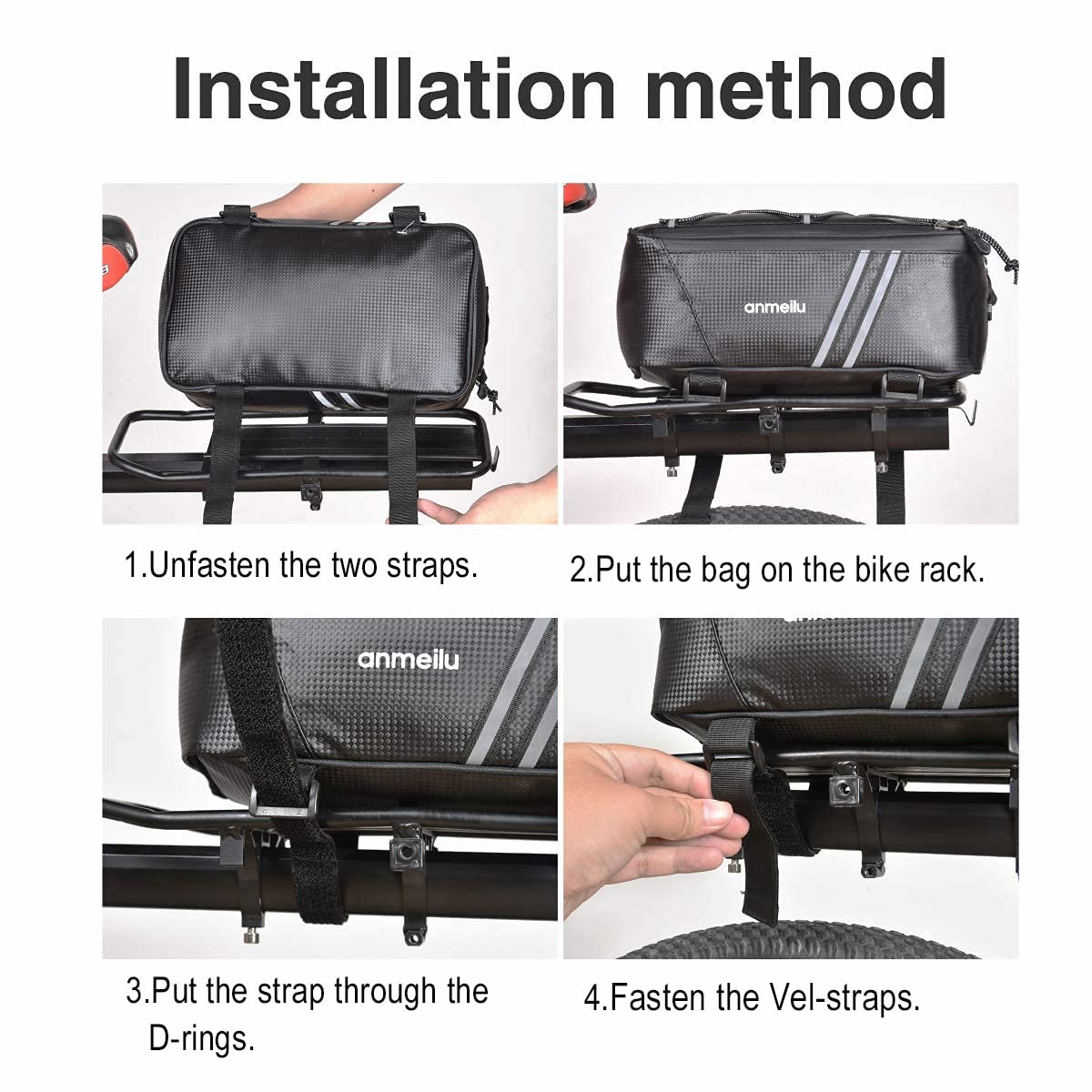 Installation method

anmeilu

1.Unfasten the two straps.

2.Put the bag on the bike rack.

anmeilu

3.Put the strap through the D-rings.

4.Fasten the Vel-straps.