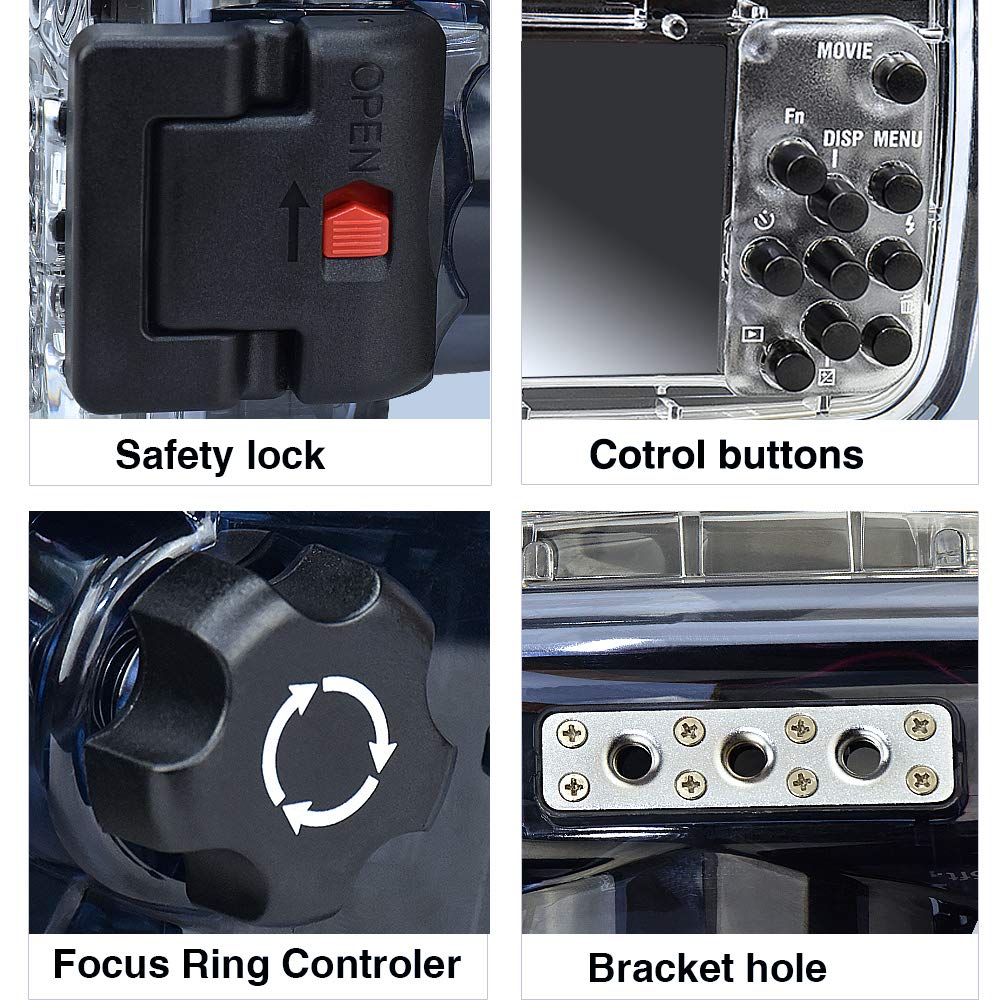 OPEN

Safety lock

MOVIE
Fn
DISP MENU

Cotrol buttons

Focus Ring Controler

Bracket hole