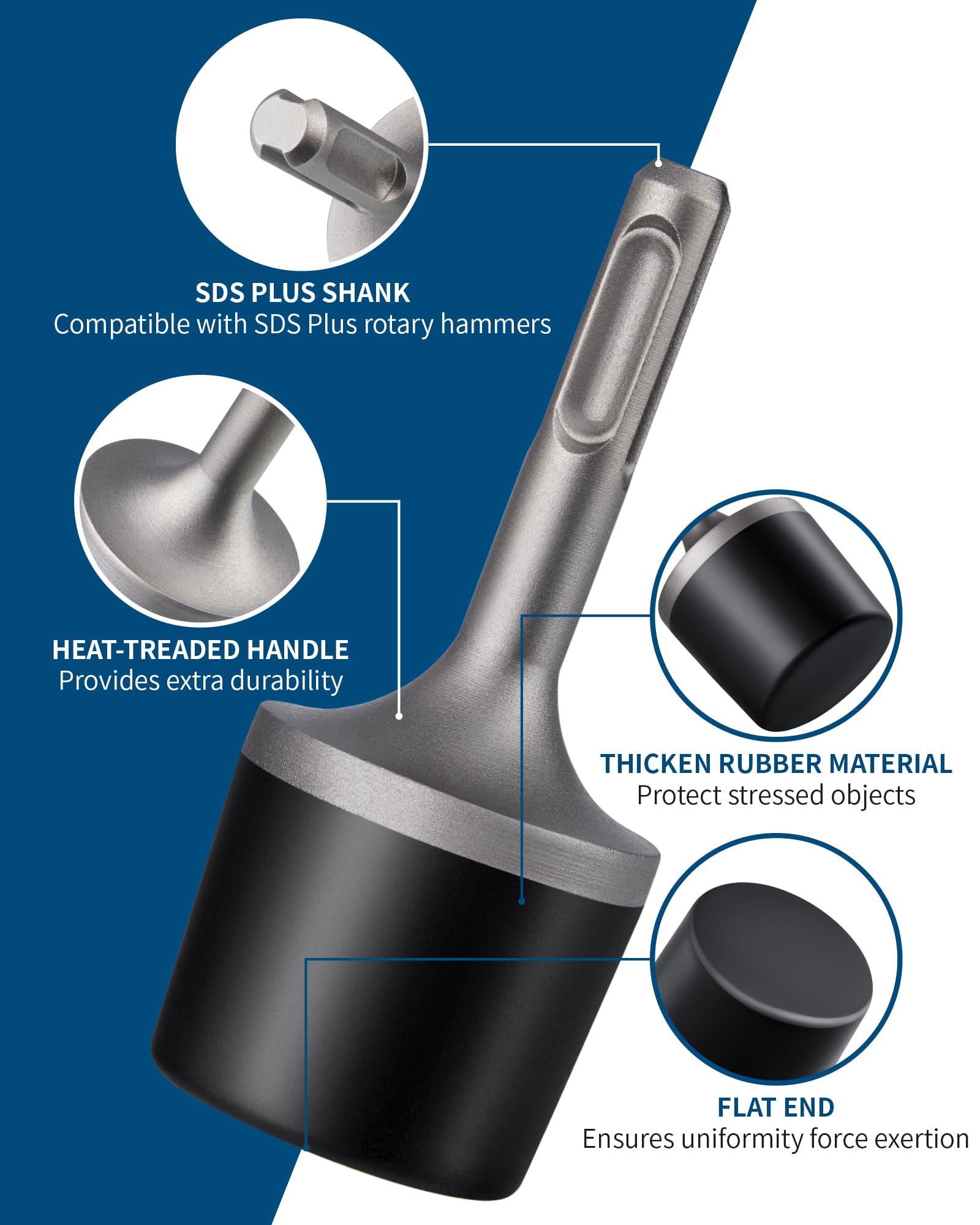 SDS PLUS SHANK
Compatible with SDS Plus rotary hammers

HEAT-TREADED HANDLE
Provides extra durability

THICKEN RUBBER MATERIAL
Protect stressed objects

FLAT END
Ensures uniformity force exertion