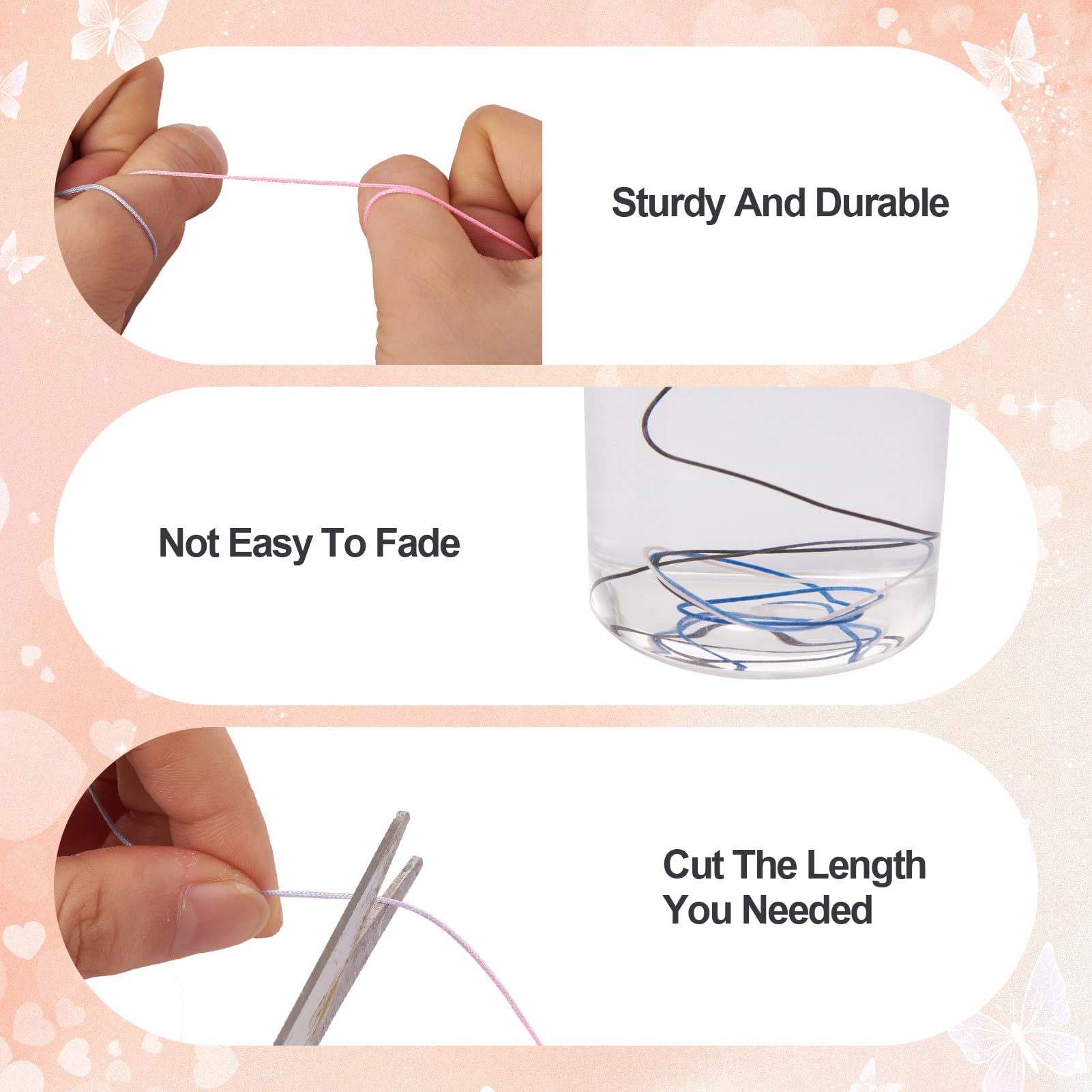 Sturdy And Durable

Not Easy To Fade

Cut The Length You Needed