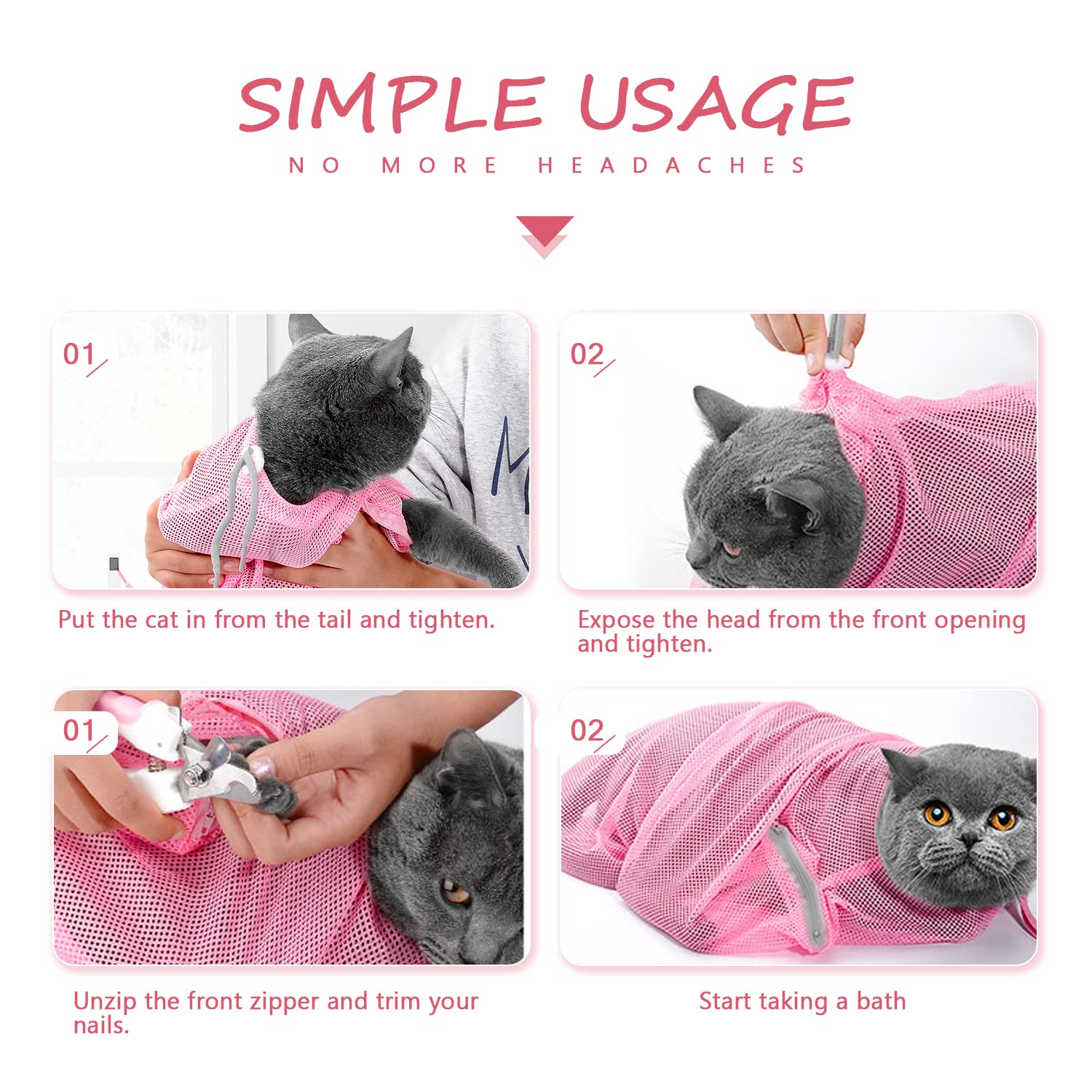 SIMPLE USAGE
NO MORE HEADACHES

01

Put the cat in from the tail and tighten.

02

Expose the head from the front opening and tighten.

01

Unzip the front zipper and trim your nails.

02

Start taking a bath