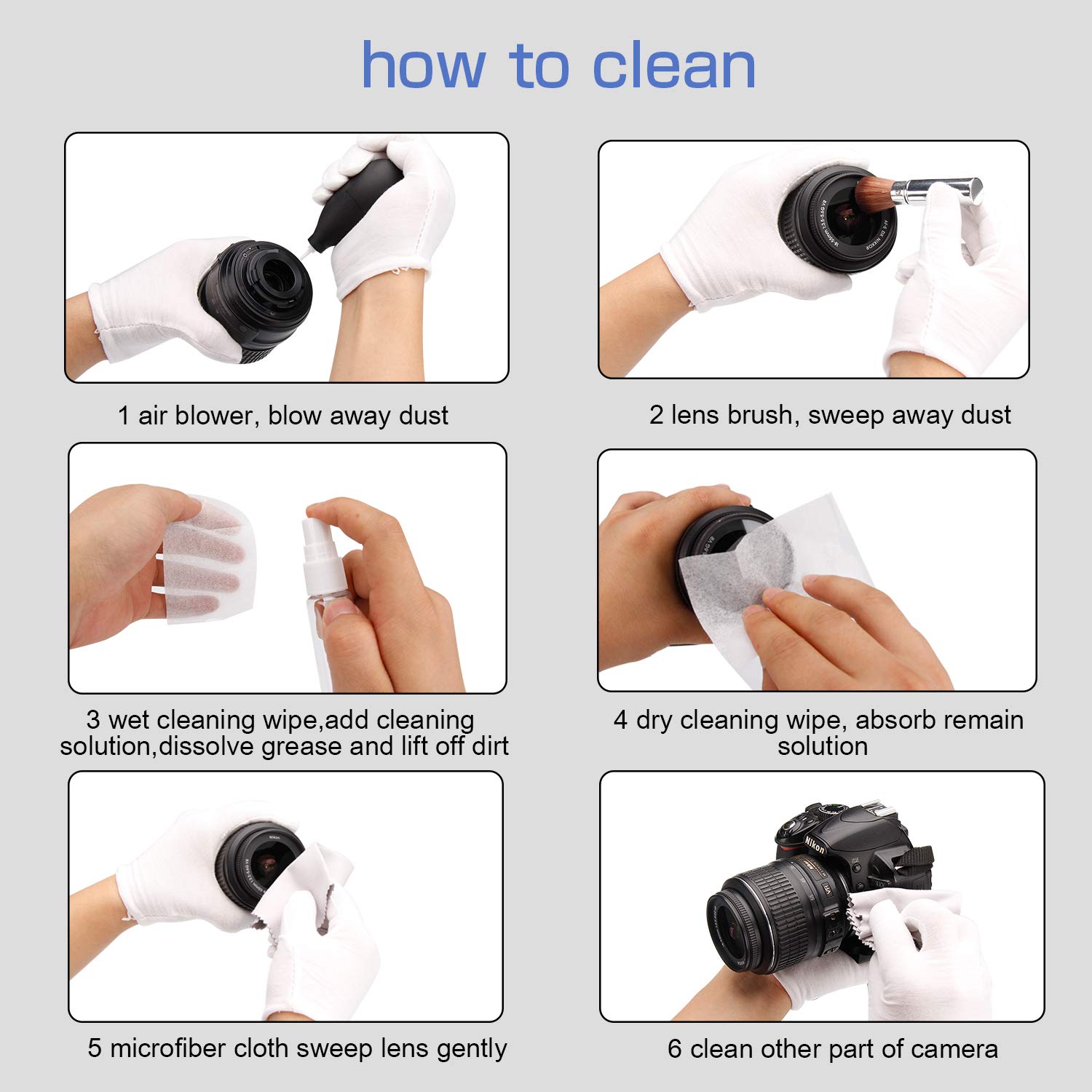 how to clean

1 air blower, blow away dust

2 lens brush, sweep away dust

3 wet cleaning wipe,add cleaning solution,dissolve grease and lift off dirt

4 dry cleaning wipe, absorb remain solution

5 microfiber cloth sweep lens gently

Nikon

6 clean other part of camera