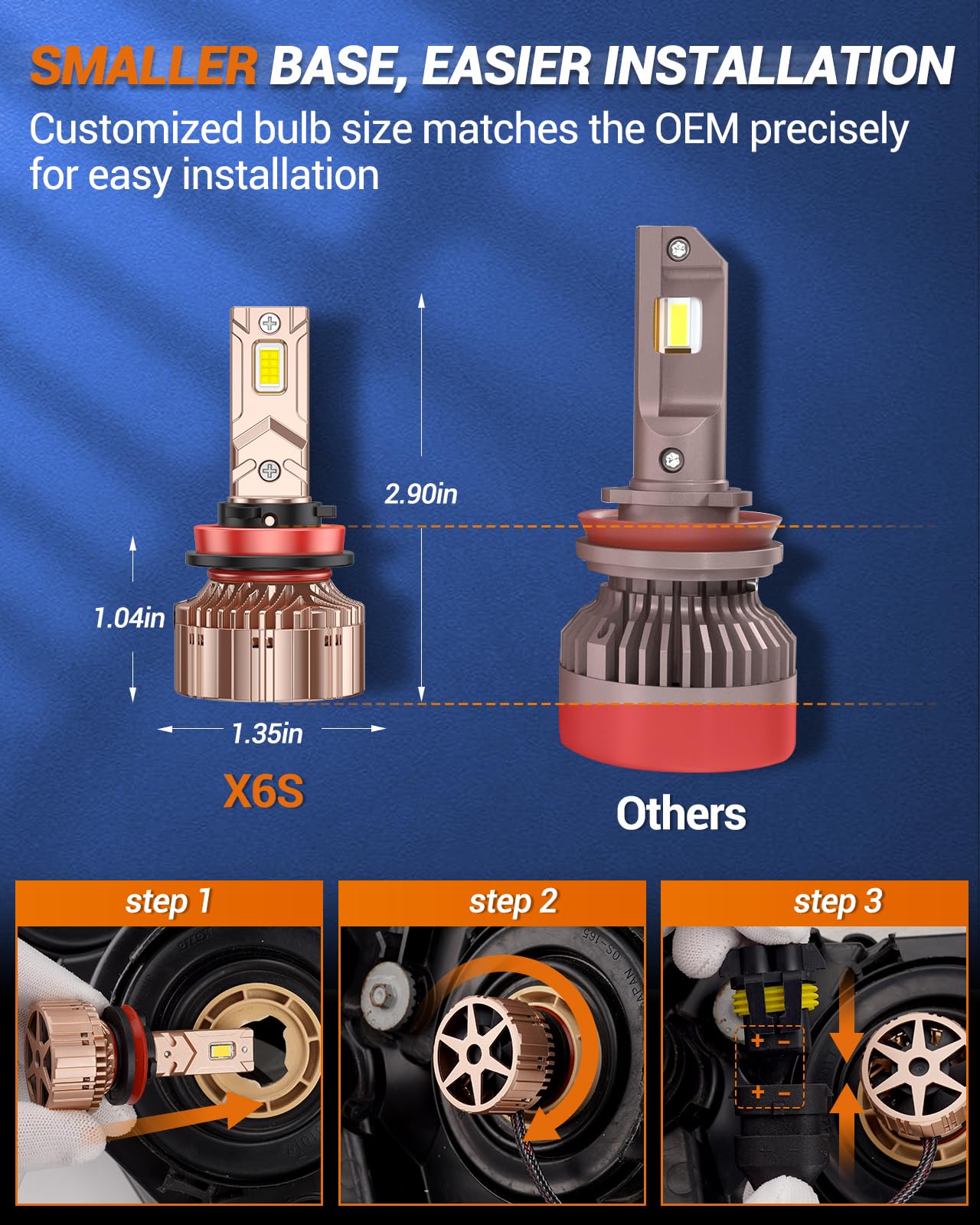 SMALLER BASE, EASIER INSTALLATION
Customized bulb size matches the OEM precisely for easy installation

2.90in
1.04in
1.35in
X6S
Others

step 1
step 2
step 3

+ -
+ -