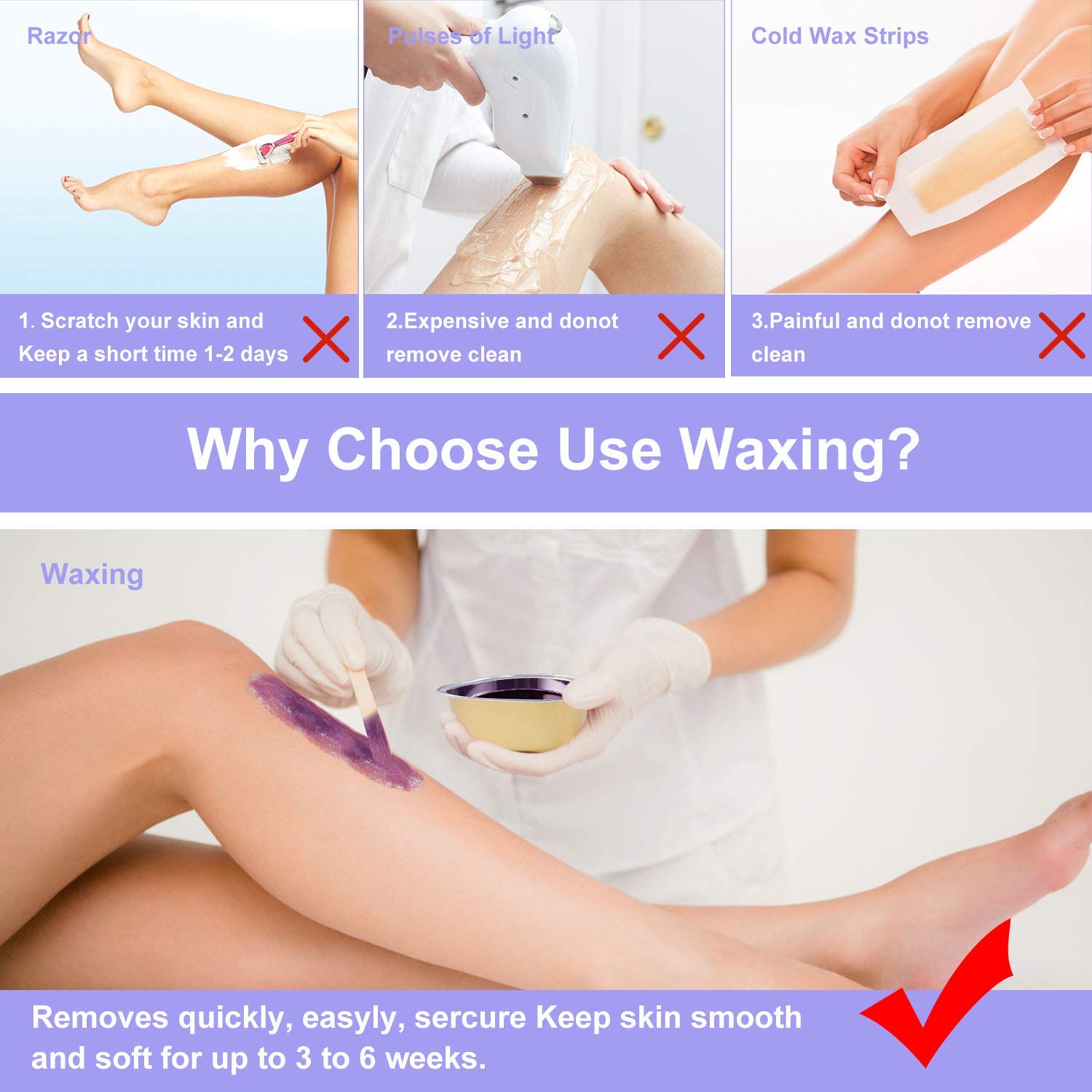 Razor

1. Scratch your skin and Keep a short time 1-2 days

Pulses of Light

2.Expensive and donot remove clean

Cold Wax Strips

3.Painful and donot remove clean

Why Choose Use Waxing?

Waxing

Removes quickly, easyly, sercure Keep skin smooth and soft for up to 3 to 6 weeks.