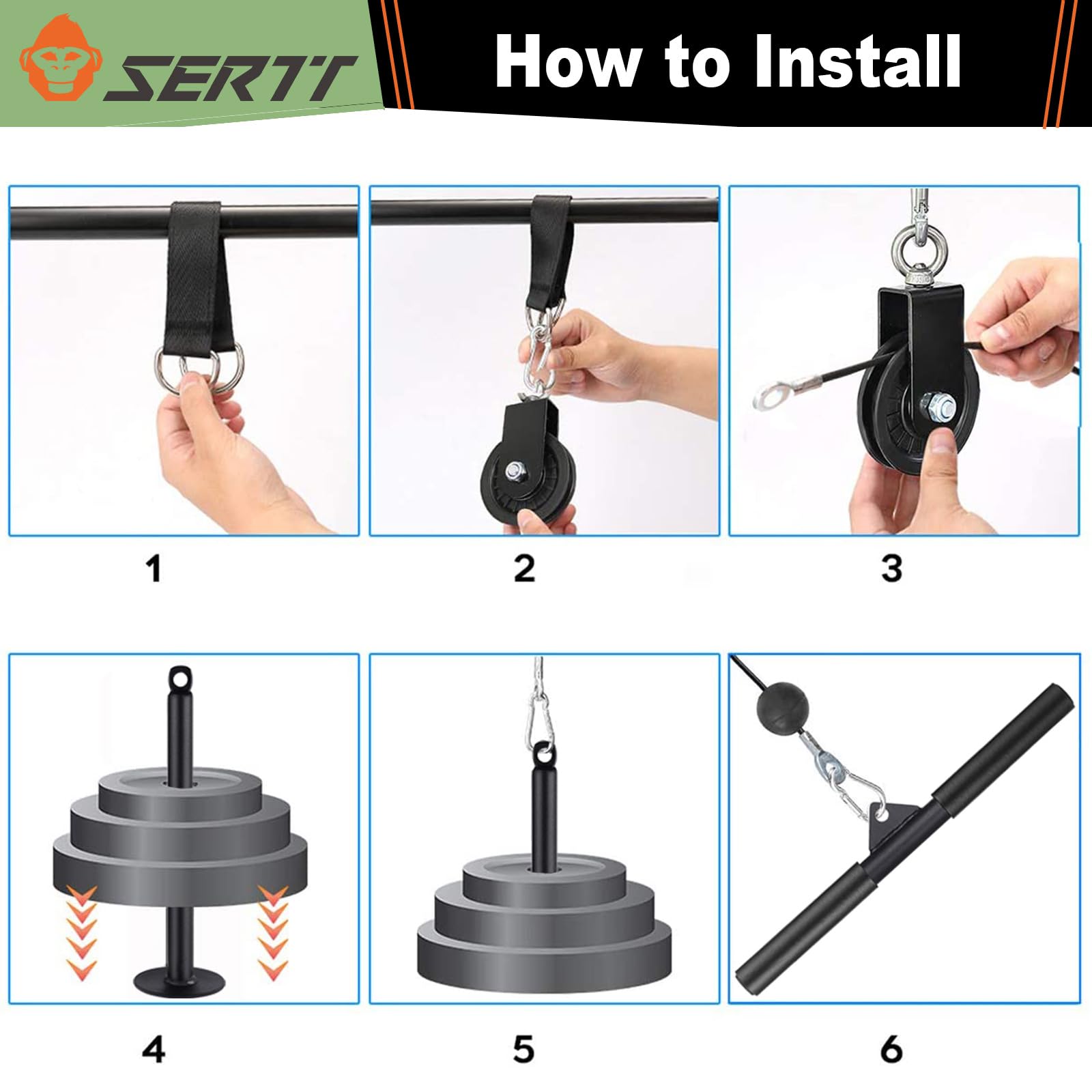 SERTT

How to Install

1

2

3

4

5

6