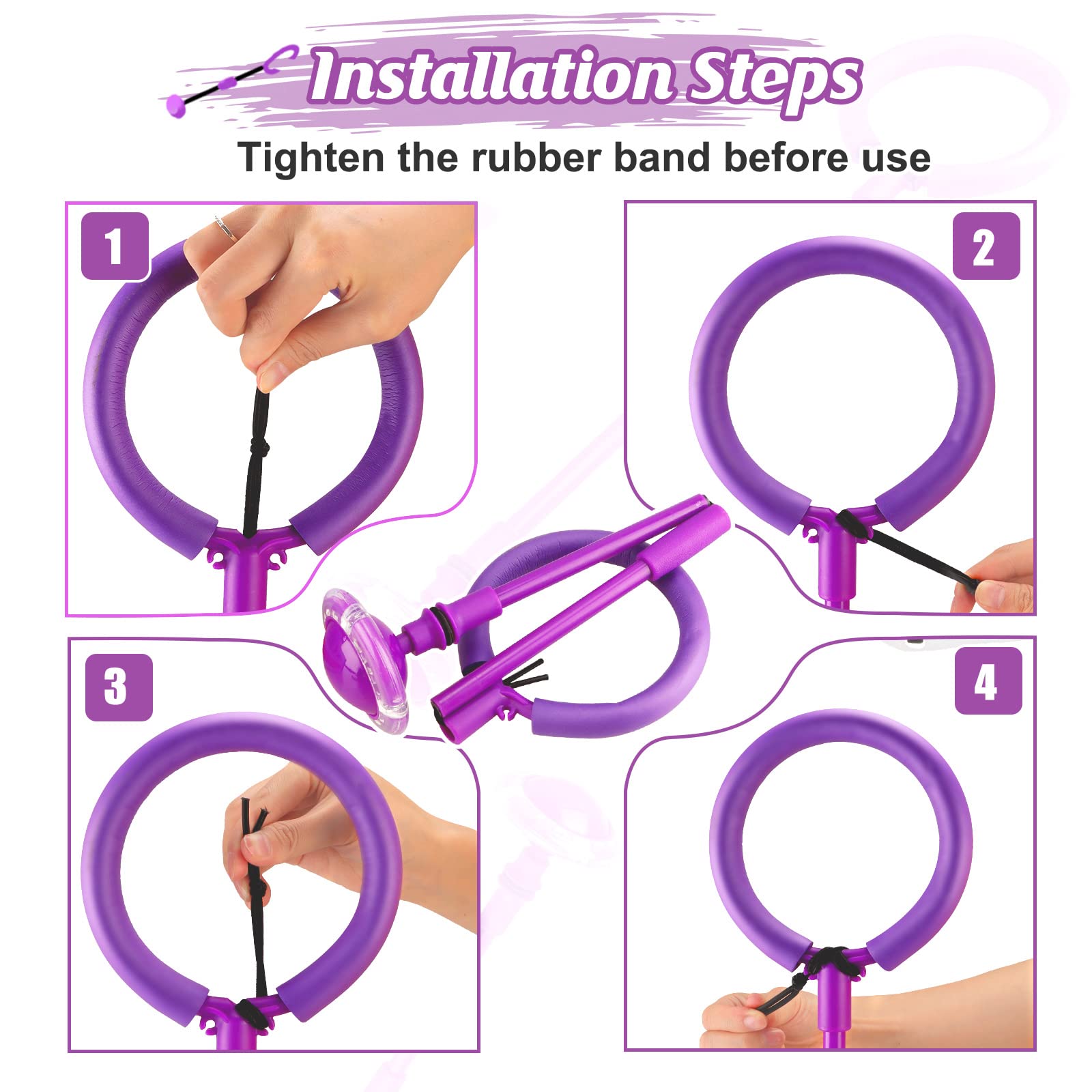 Installation Steps

Tighten the rubber band before use

1

2

3

4