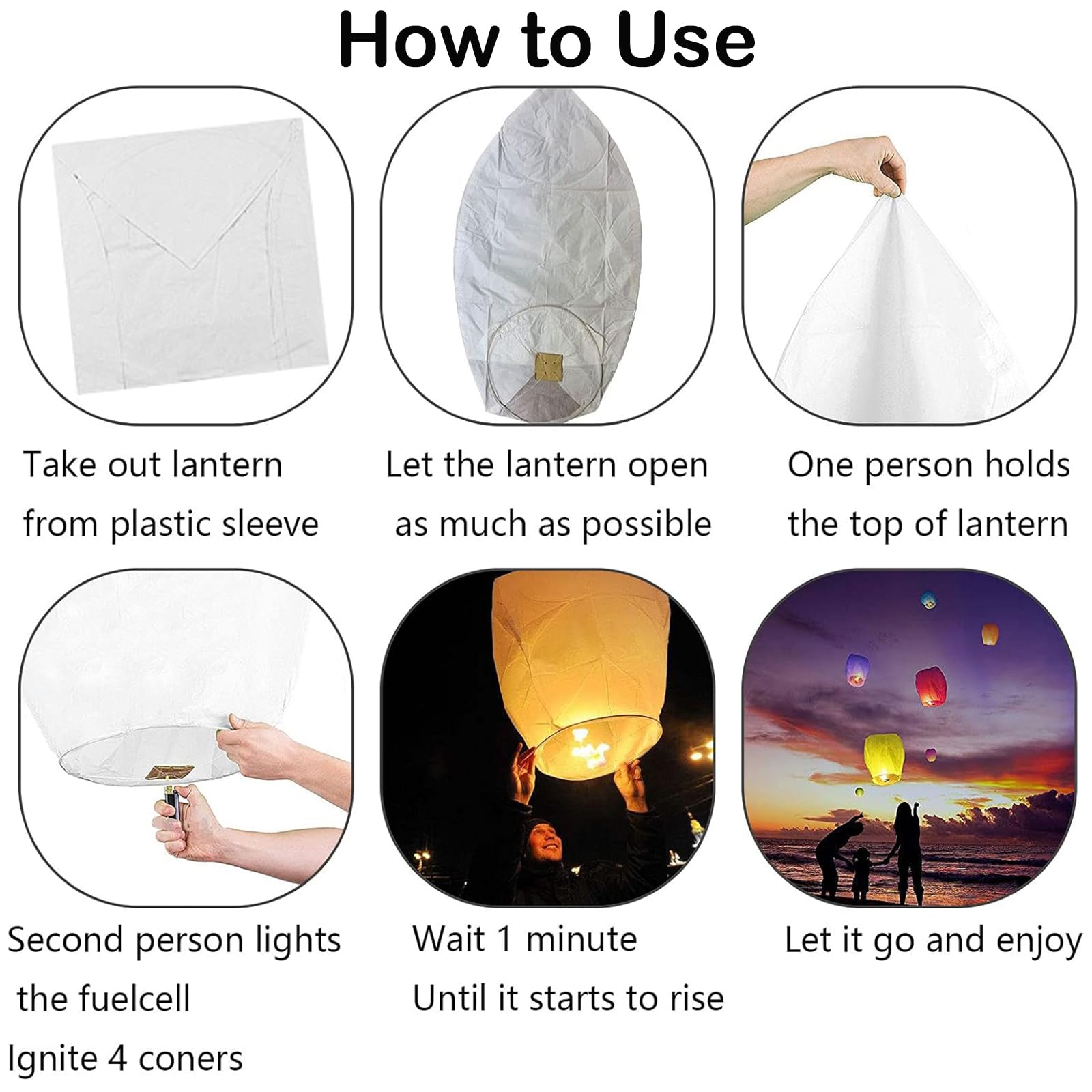 How to Use

Take out lantern from plastic sleeve

Let the lantern open as much as possible

One person holds the top of lantern

Second person lights the fuelcell Ignite 4 coners

Wait 1 minute Until it starts to rise

Let it go and enjoy