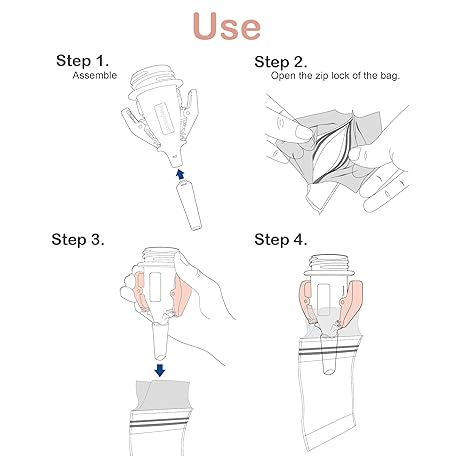 Use

Step 1.
Assemble

Step 2.
Open the zip lock of the bag.

Step 3.

Step 4.